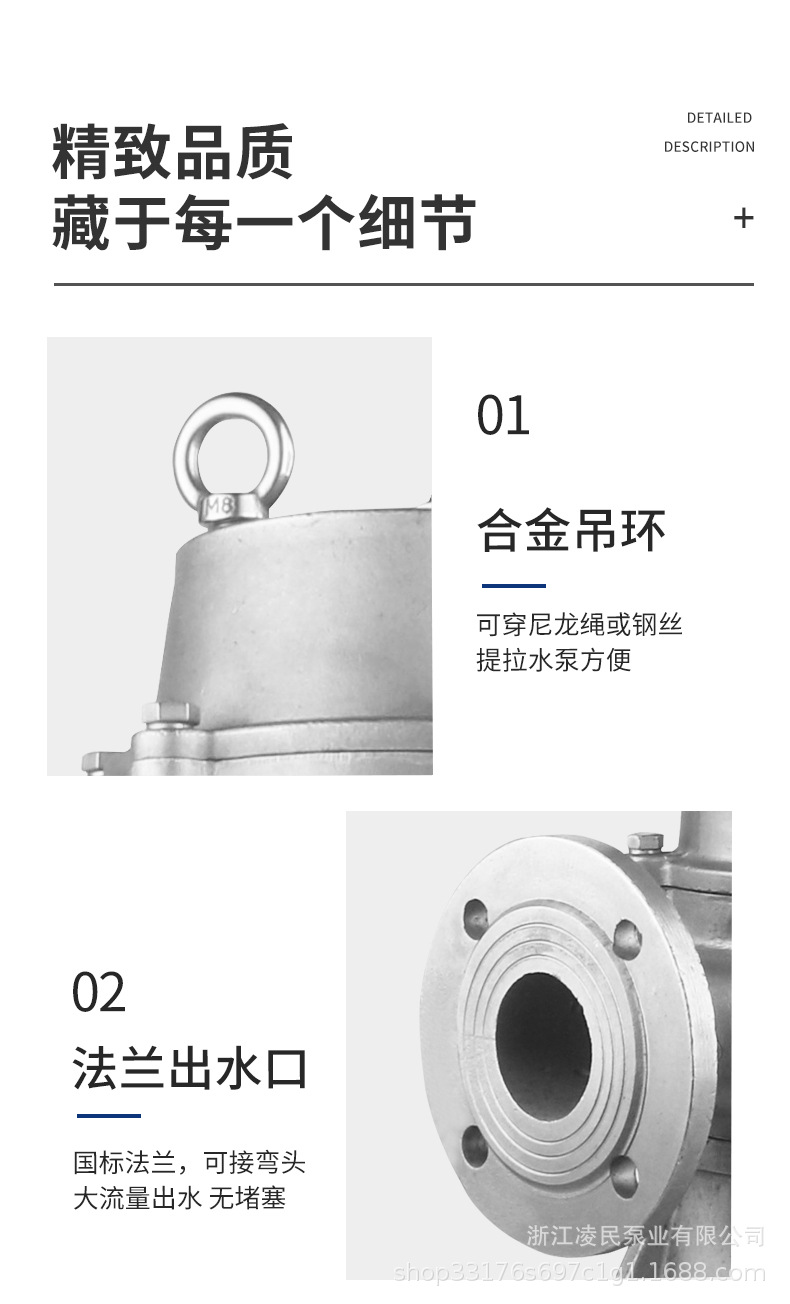 精致品质
藏于每一个细节

DETAILED
DESCRIPTION

+

M8

01

合金吊环

可穿尼龙绳或钢丝
提拉水泵方便

02

法兰出水口

国标法兰，可接弯头
大流量出水 无堵塞

浙江凌民泵业有限公司
shop33176s697c1g1.1688.com