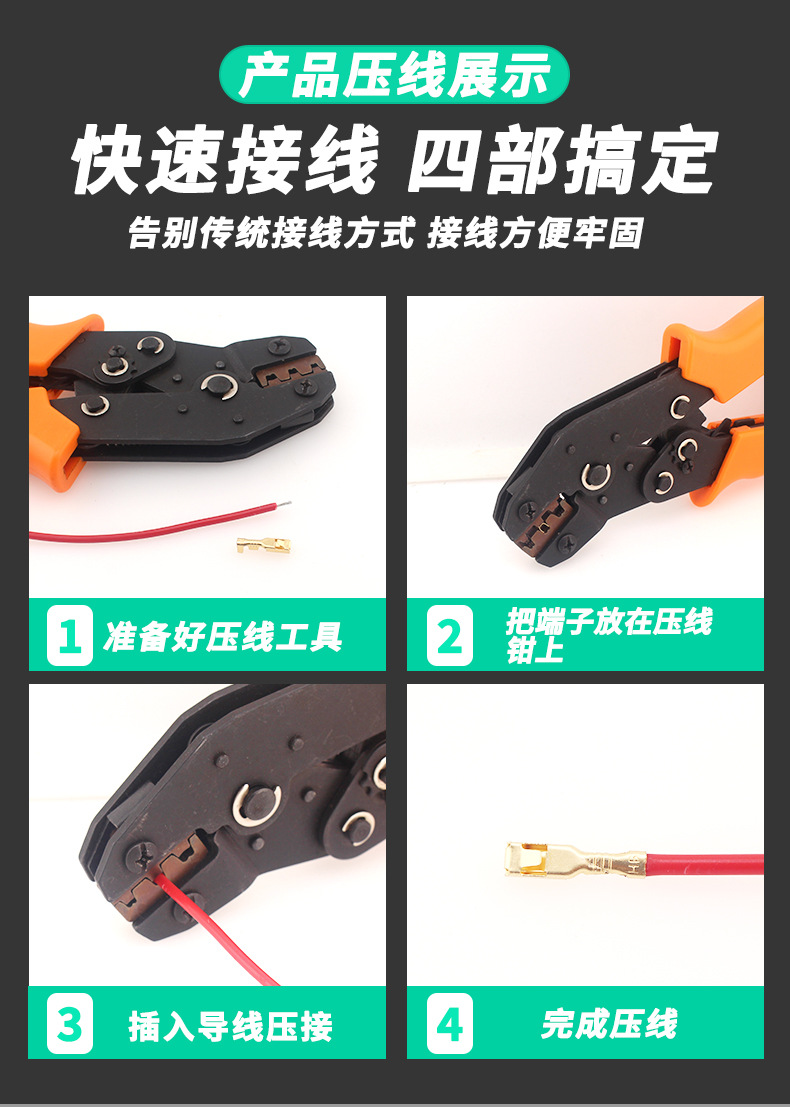 产品压线展示

快速接线 四部搞定

告别传统接线方式 接线方便牢固

1 准备好压线工具

2 把端子放在压线钳上

3 插入导线压接

4 完成压线