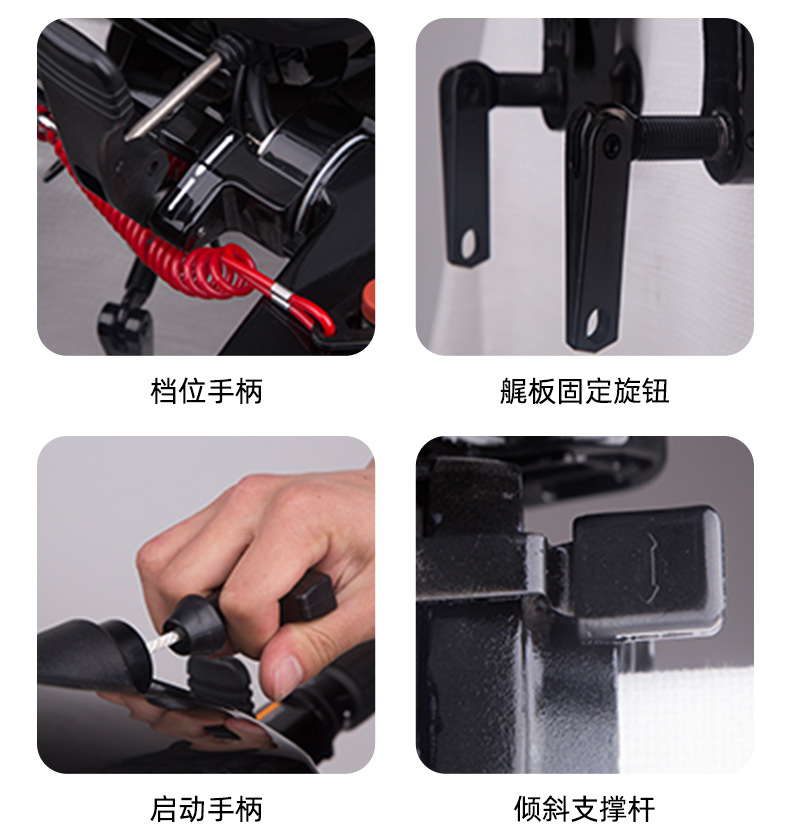 档位手柄

艉板固定旋钮

启动手柄

倾斜支撑杆