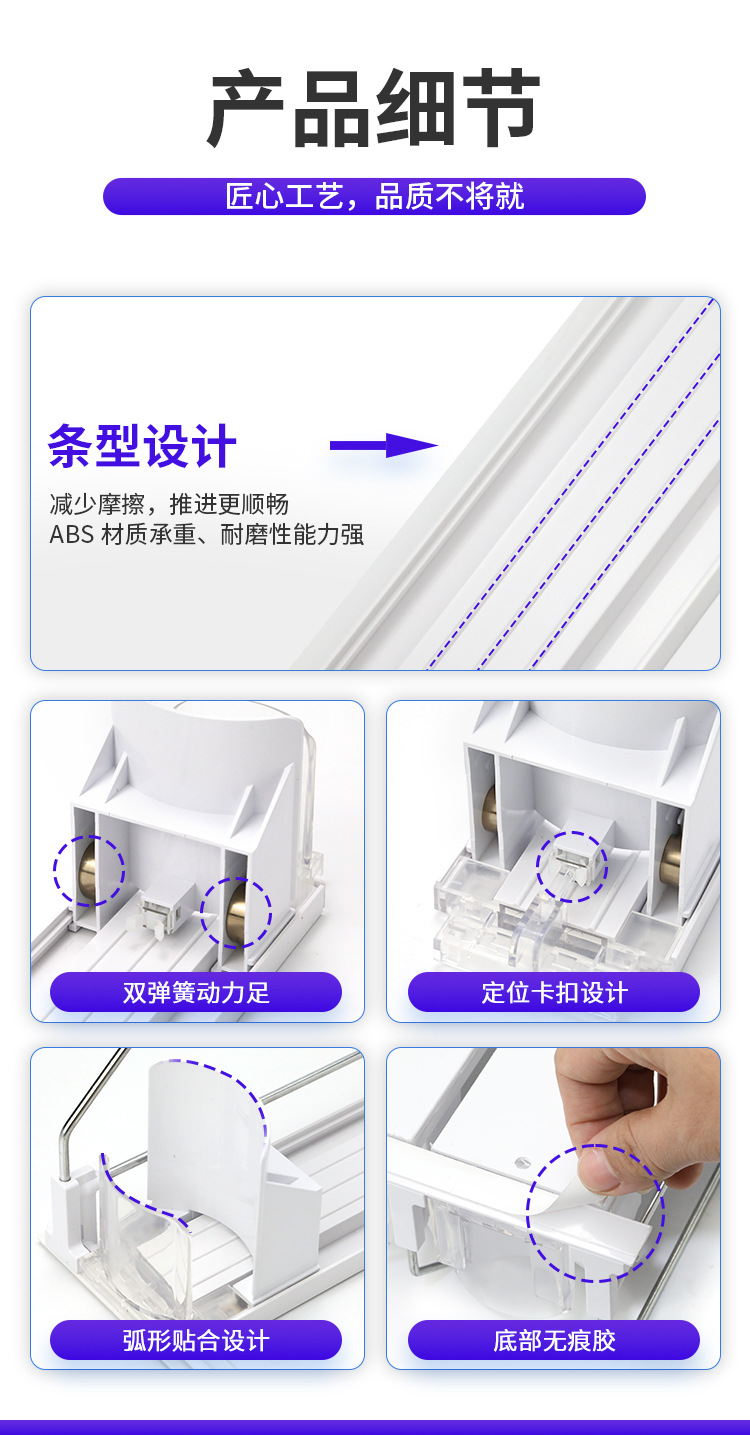 产品细节

匠心工艺，品质不将就

条型设计

减少摩擦，推进更顺畅
ABS 材质承重、耐磨性能力强

双弹簧动力足

定位卡扣设计

弧形贴合设计

底部无痕胶