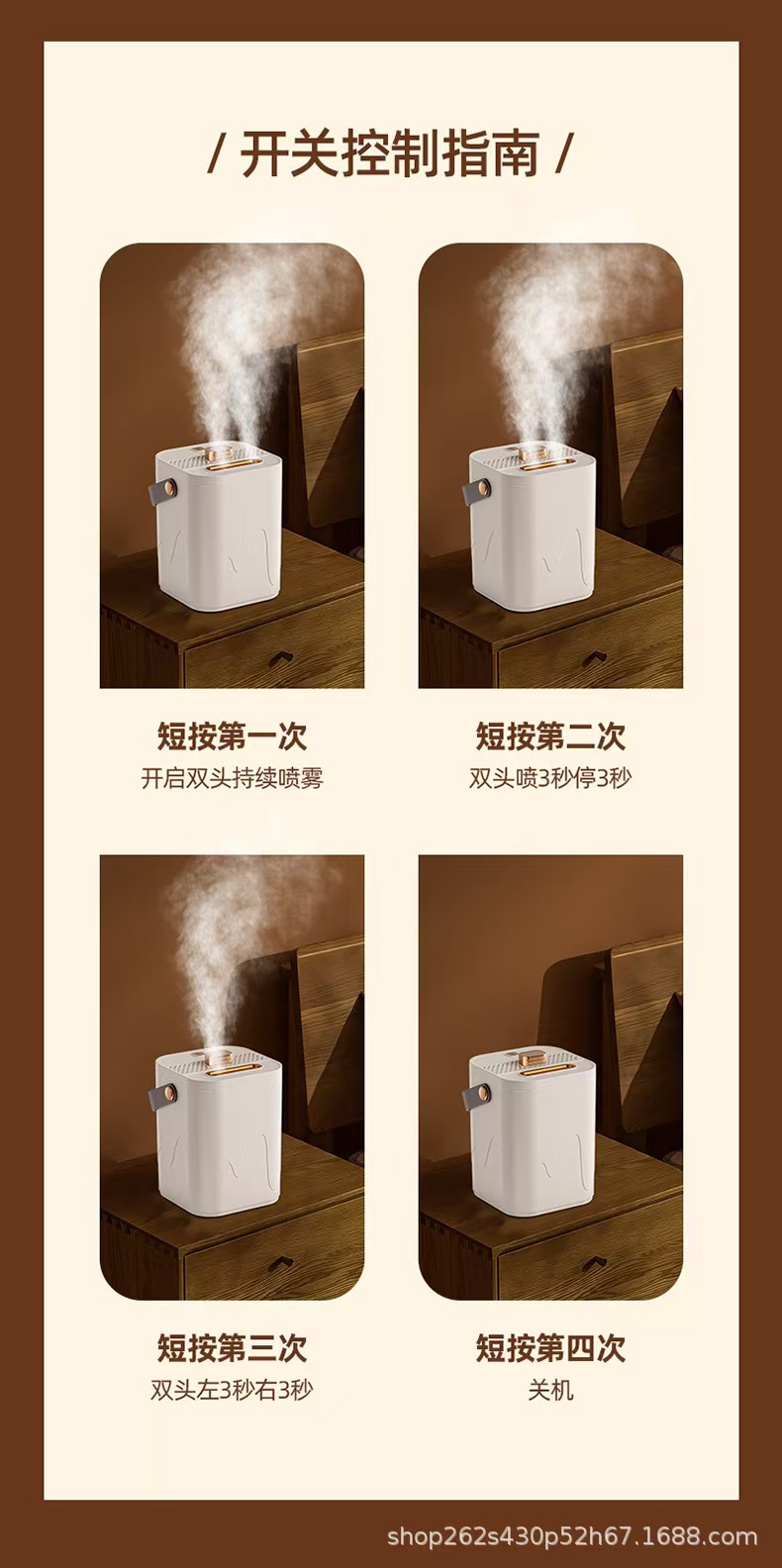 / 开关控制指南 /

短按第一次
开启双头持续喷雾

短按第二次
双头喷3秒停3秒

短按第三次
双头左3秒右3秒

短按第四次
关机

shop262s430p52h67.1688.com