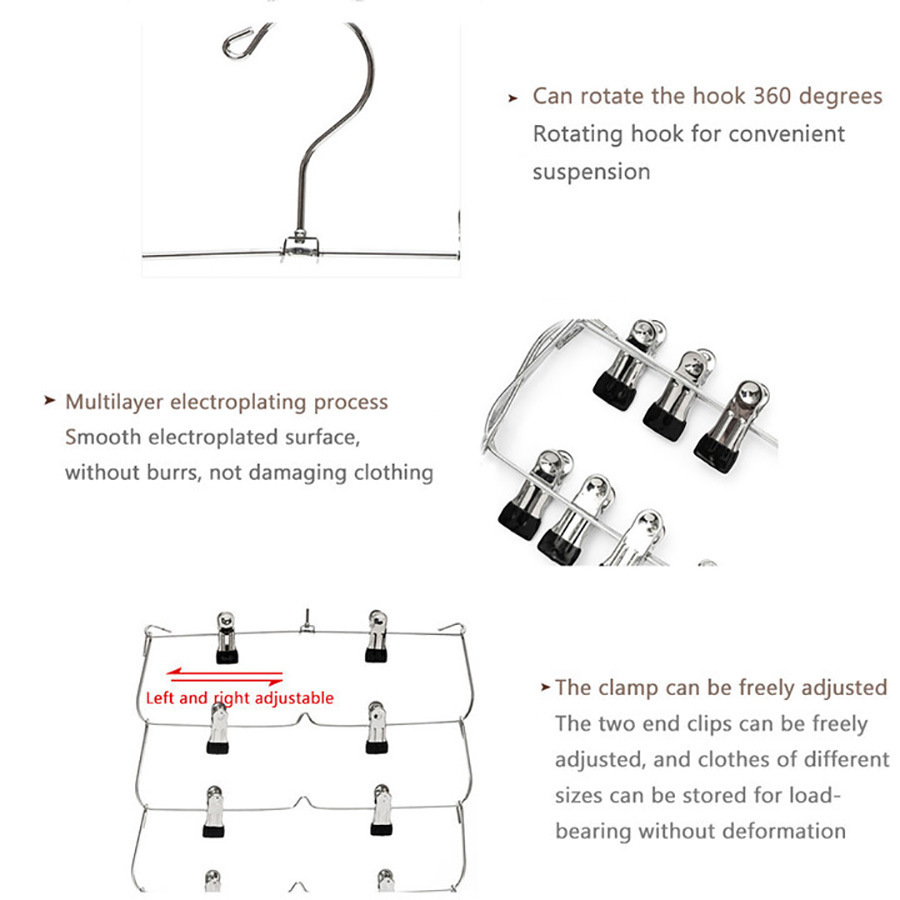 ➤ Can rotate the hook 360 degrees
Rotating hook for convenient suspension

➤ Multilayer electroplating process
Smooth electroplated surface, without burrs, not damaging clothing

Left and right adjustable

➤ The clamp can be freely adjusted
The two end clips can be freely adjusted, and clothes of different sizes can be stored for load-bearing without deformation