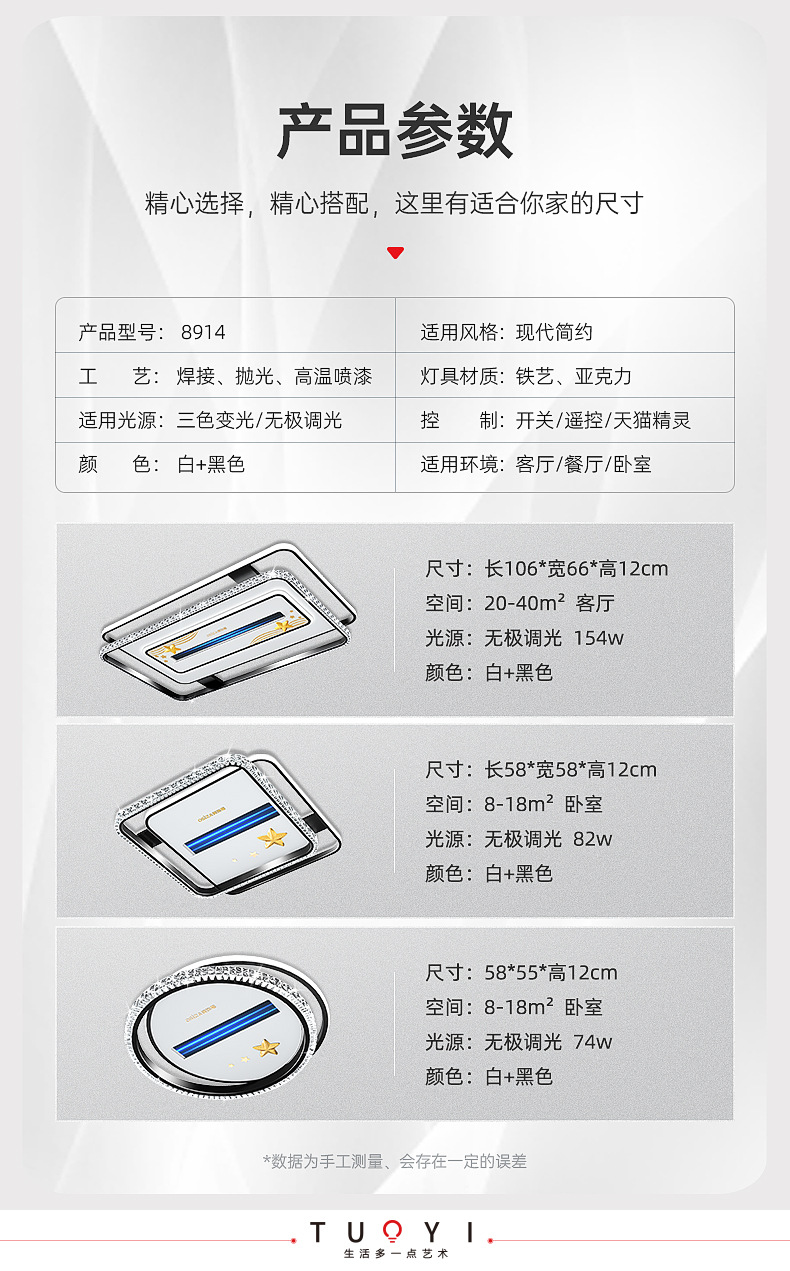 产品参数

精心选择，精心搭配，这里有适合你家的尺寸

| 产品型号：8914 | 适用风格：现代简约 |
|---|---|
| 工　　艺：焊接、抛光、高温喷漆 | 灯具材质：铁艺、亚克力 |
| 适用光源：三色变光/无极调光 | 控　　制：开关/遥控/天猫精灵 |
| 颜　　色：白+黑色 | 适用环境：客厅/餐厅/卧室 |

尺寸：长106*宽66*高12cm
空间：20-40m² 客厅
光源：无极调光 154w
颜色：白+黑色

尺寸：长58*宽58*高12cm
空间：8-18m² 卧室
光源：无极调光 82w
颜色：白+黑色

尺寸：58*55*高12cm
空间：8-18m² 卧室
光源：无极调光 74w
颜色：白+黑色

*数据为手工测量、会存在一定的误差

TUOYI
生活多一点艺术