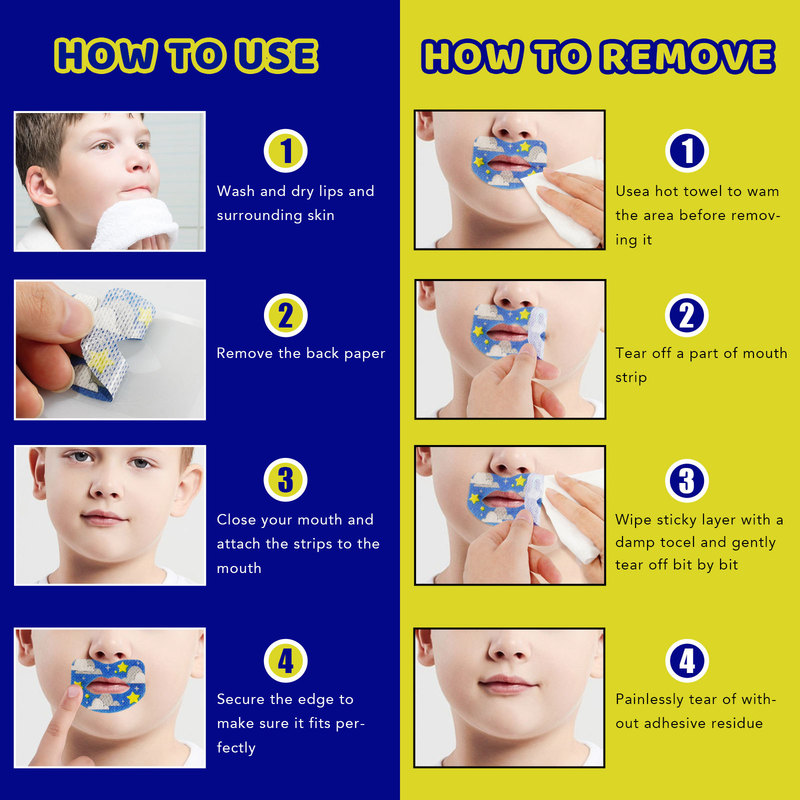 HOW TO USE

1
Wash and dry lips and surrounding skin

2
Remove the back paper

3
Close your mouth and attach the strips to the mouth

4
Secure the edge to make sure it fits perfectly

HOW TO REMOVE

1
Usea hot towel to wam the area before removing it

2
Tear off a part of mouth strip

3
Wipe sticky layer with a damp tocel and gently tear off bit by bit

4
Painlessly tear of without adhesive residue