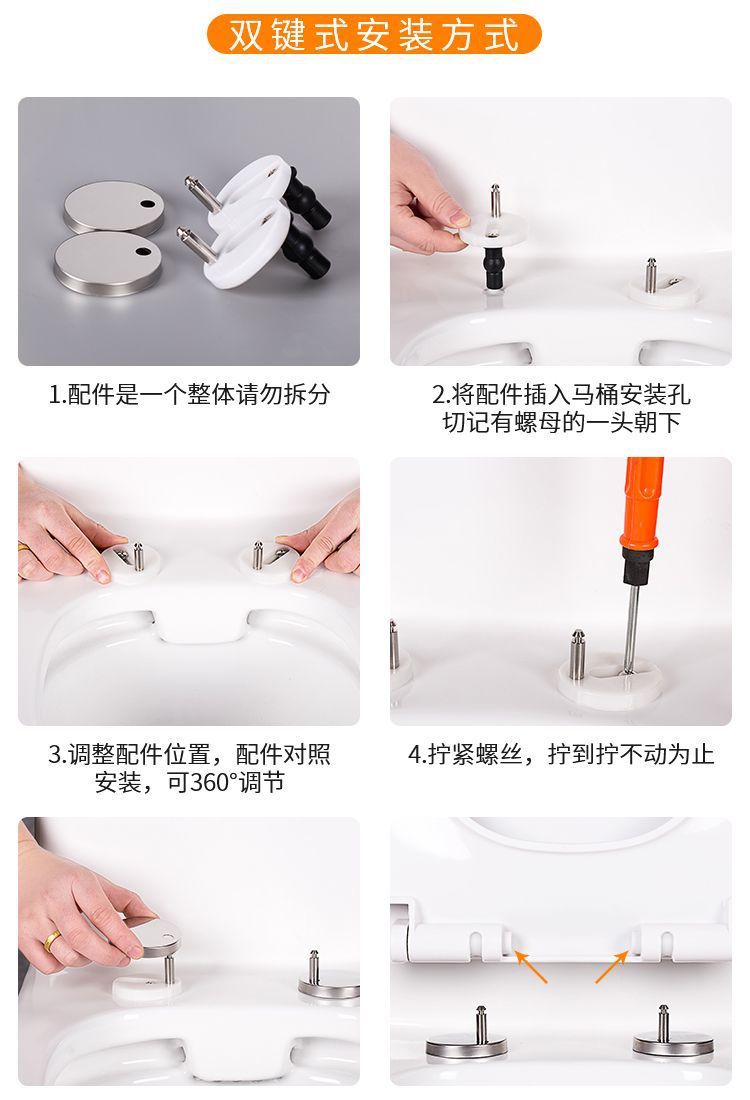 双键式安装方式

1.配件是一个整体请勿拆分

2.将配件插入马桶安装孔
切记有螺母的一头朝下

3.调整配件位置，配件对照安装，可360°调节

4.拧紧螺丝，拧到拧不动为止