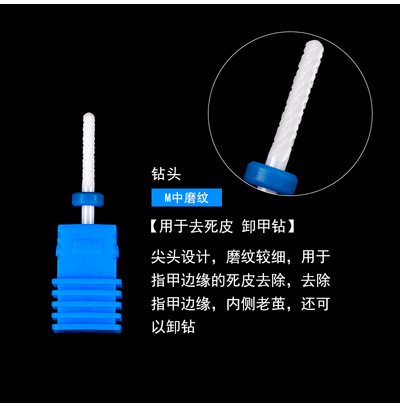 钻头

M中磨纹

【用于去死皮 卸甲钻】

尖头设计，磨纹较细，用于指甲边缘的死皮去除，去除指甲边缘，内侧老茧，还可以卸钻