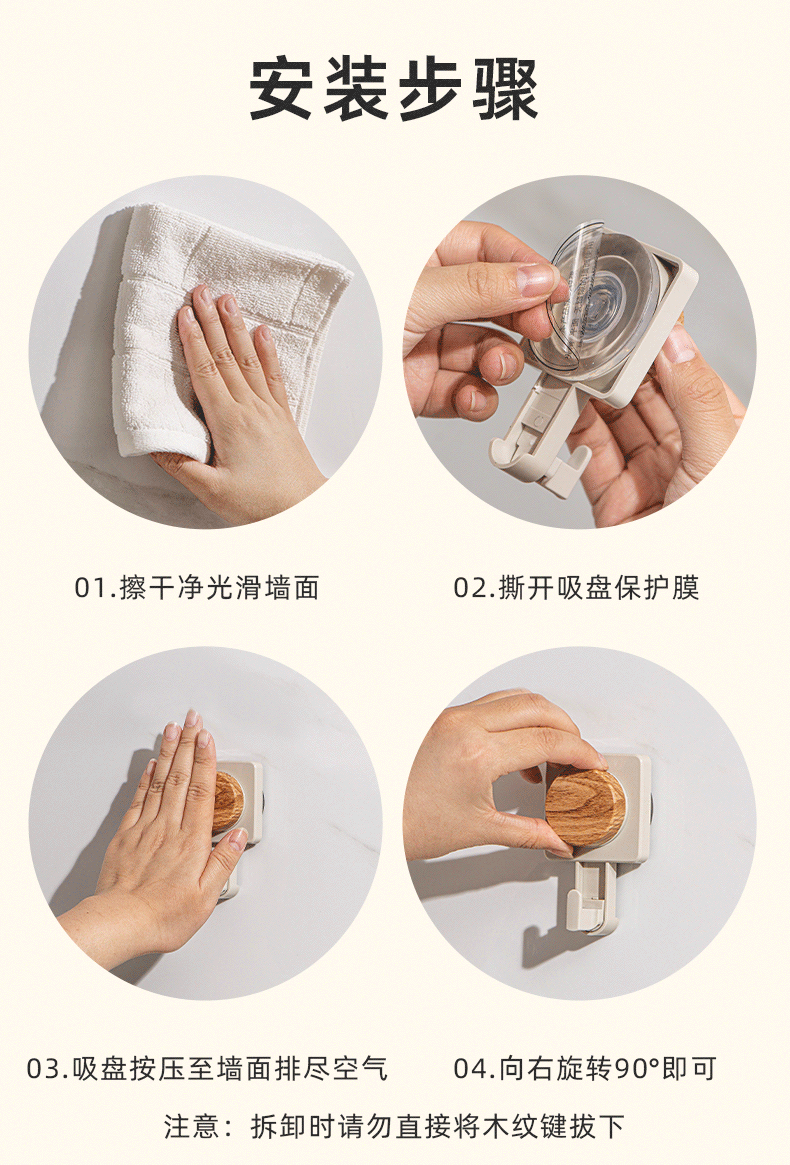 安装步骤

01.擦干净光滑墙面

02.撕开吸盘保护膜

03.吸盘按压至墙面排尽空气

04.向右旋转90°即可

注意：拆卸时请勿直接将木纹键拔下