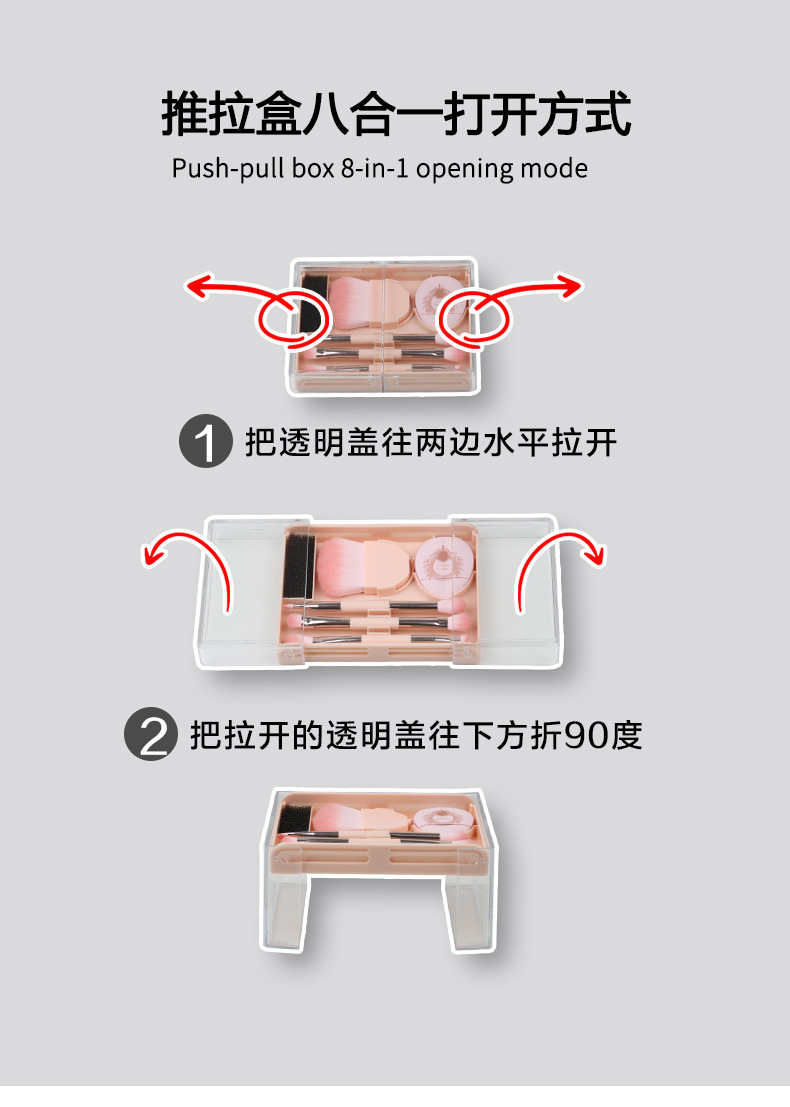 推拉盒八合一打开方式

Push-pull box 8-in-1 opening mode

1 把透明盖往两边水平拉开

2 把拉开的透明盖往下方折90度