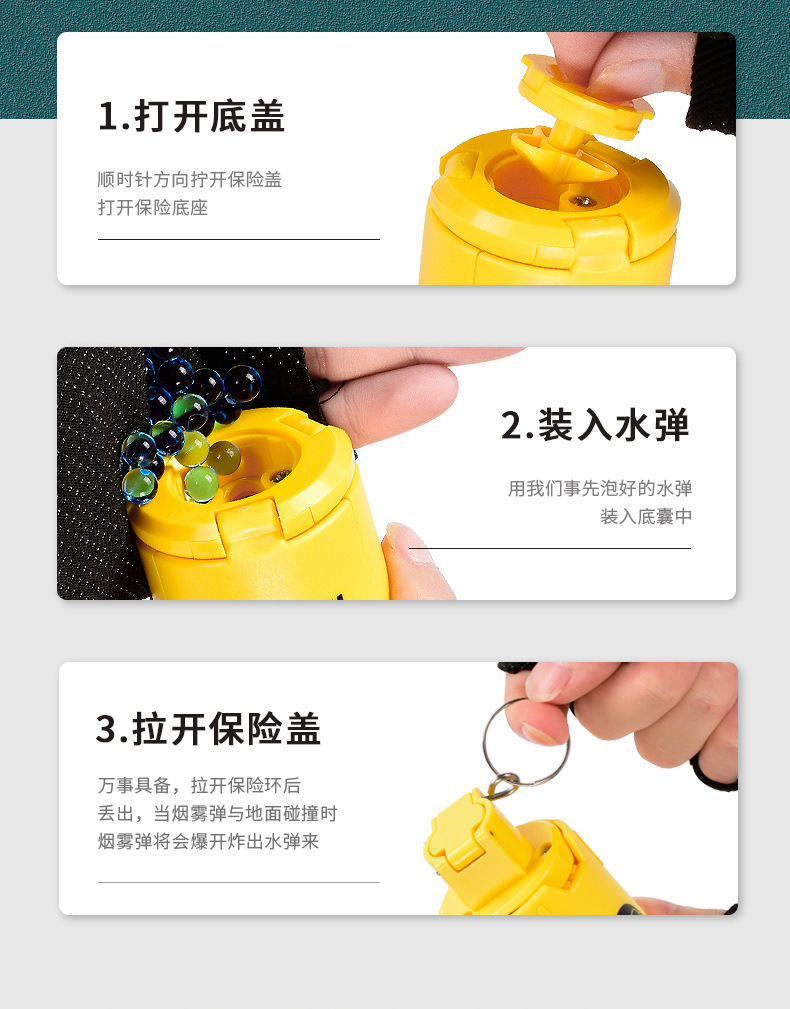 1.打开底盖

顺时针方向拧开保险盖
打开保险底座

2.装入水弹

用我们事先泡好的水弹
装入底囊中

3.拉开保险盖

万事具备，拉开保险环后
丢出，当烟雾弹与地面碰撞时
烟雾弹将会爆开炸出水弹来