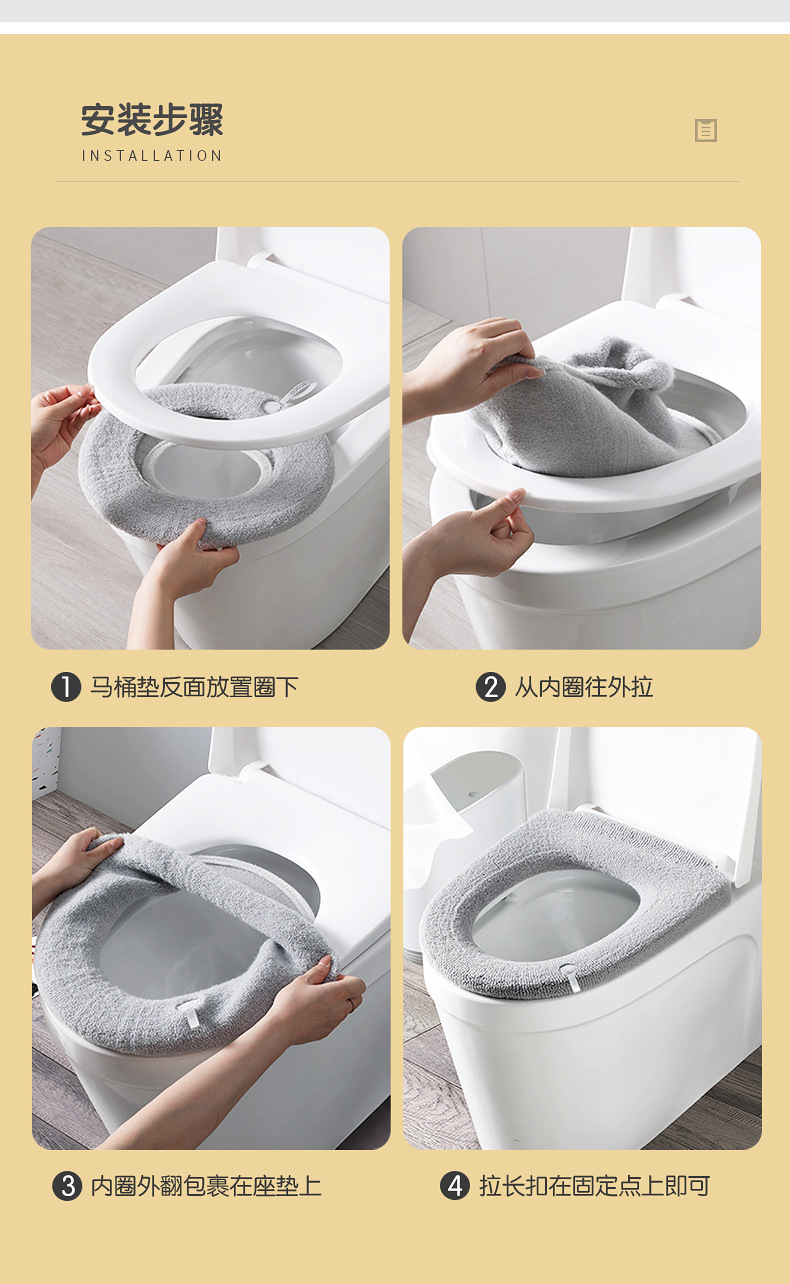 安装步骤
INSTALLATION

1 马桶垫反面放置圈下

2 从内圈往外拉

3 内圈外翻包裹在座垫上

4 拉长扣在固定点上即可