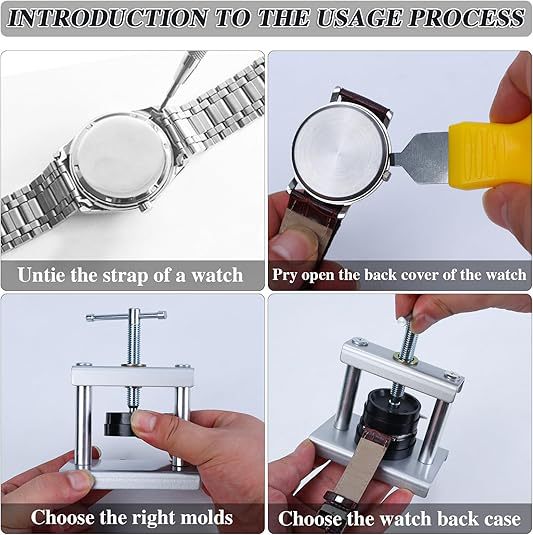 INTRODUCTION TO THE USAGE PROCESS

Untie the strap of a watch

Pry open the back cover of the watch

Choose the right molds

Choose the watch back case