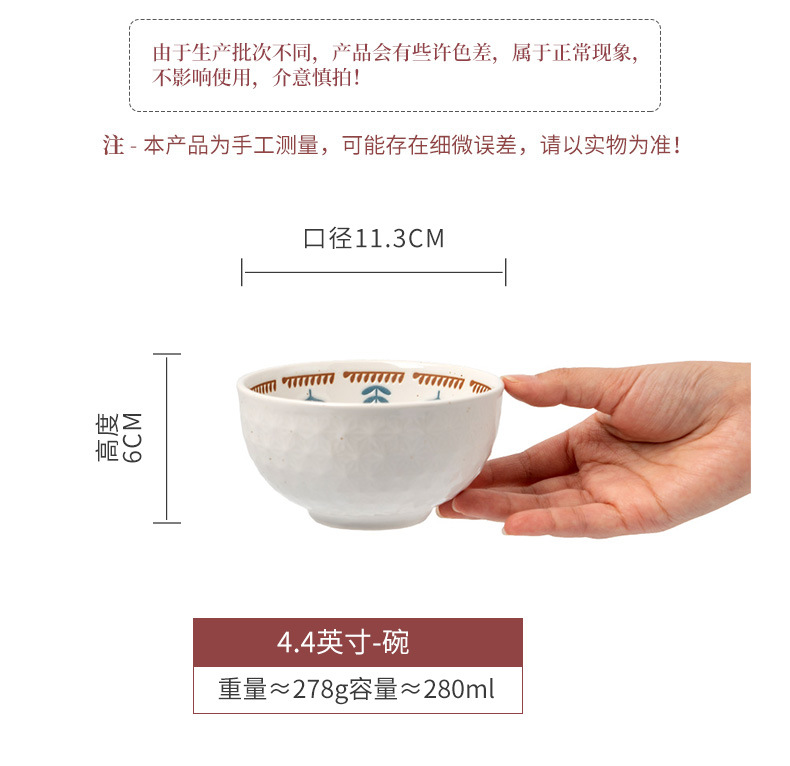 由于生产批次不同，产品会有些许色差，属于正常现象，不影响使用，介意慎拍！

注 - 本产品为手工测量，可能存在细微误差，请以实物为准！

口径11.3CM

高度
6CM

4.4英寸-碗

重量≈278g容量≈280ml