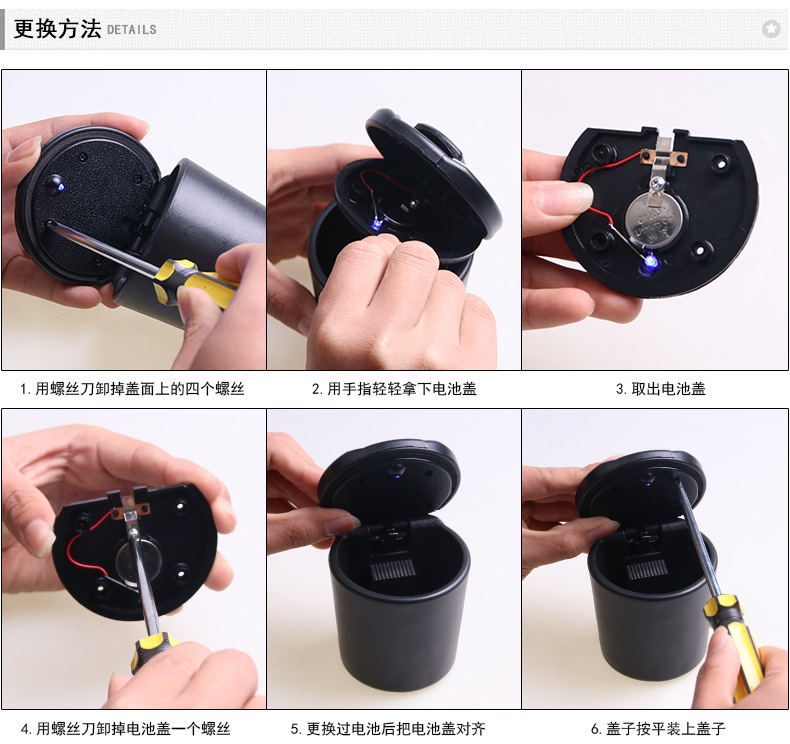 更换方法 DETAILS

1. 用螺丝刀卸掉盖面上的四个螺丝

2. 用手指轻轻拿下电池盖

3. 取出电池盖

4. 用螺丝刀卸掉电池盖一个螺丝

5. 更换过电池后把电池盖对齐

6. 盖子按平装上盖子