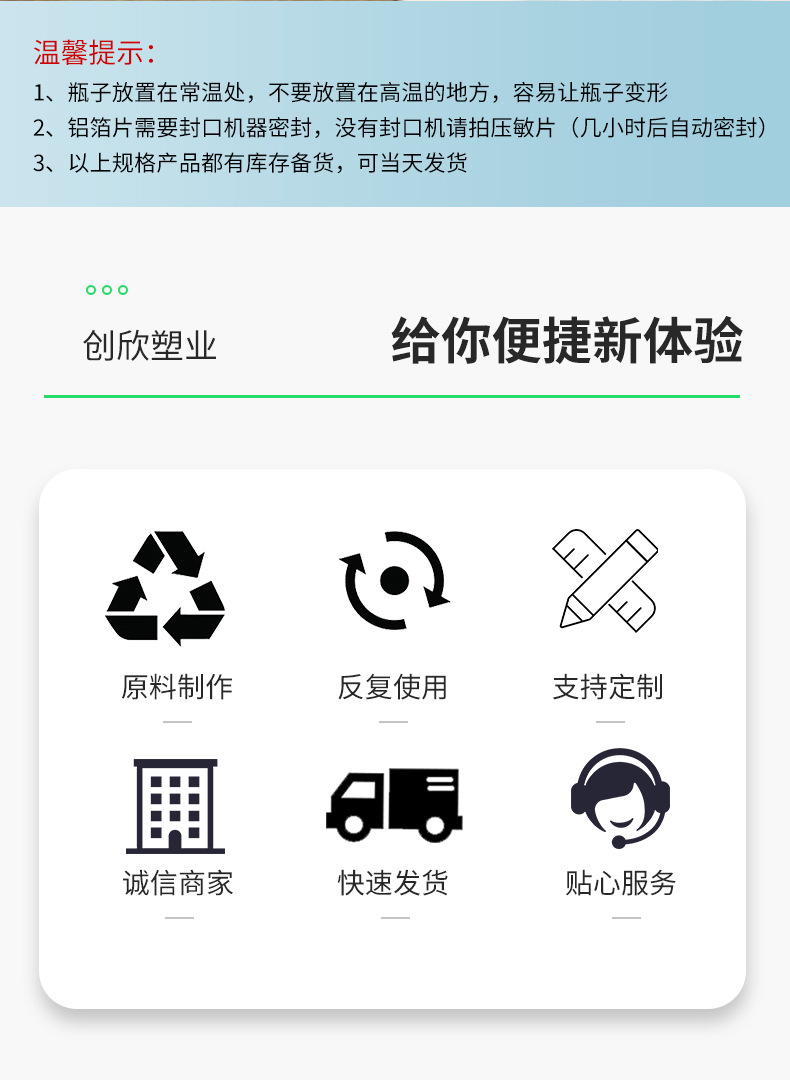 温馨提示：
1、瓶子放置在常温处，不要放置在高温的地方，容易让瓶子变形
2、铝箔片需要封口机器密封，没有封口机请拍压敏片（几小时后自动密封）
3、以上规格产品都有库存备货，可当天发货

创欣塑业

给你便捷新体验

原料制作

反复使用

支持定制

诚信商家

快速发货

贴心服务