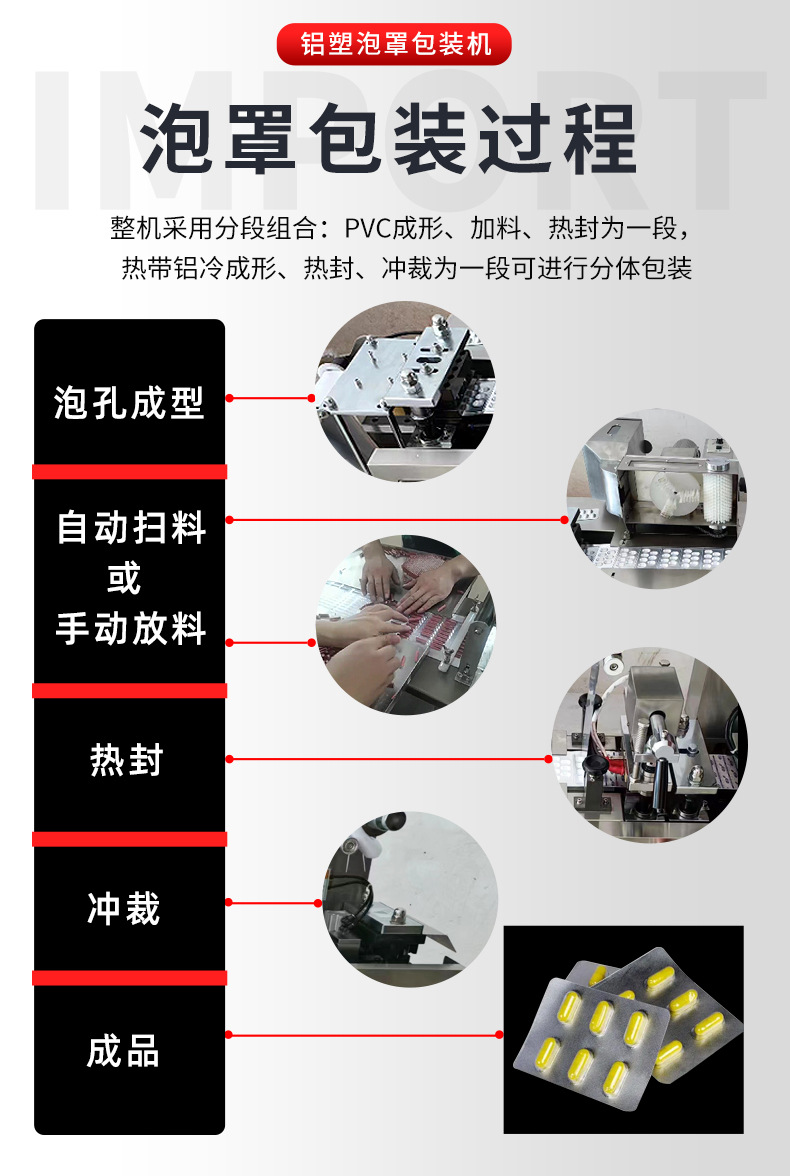 铝塑泡罩包装机

IMPORT

泡罩包装过程

整机采用分段组合：PVC成形、加料、热封为一段，热带铝冷成形、热封、冲裁为一段可进行分体包装

泡孔成型

自动扫料
或
手动放料

热封

冲裁

成品