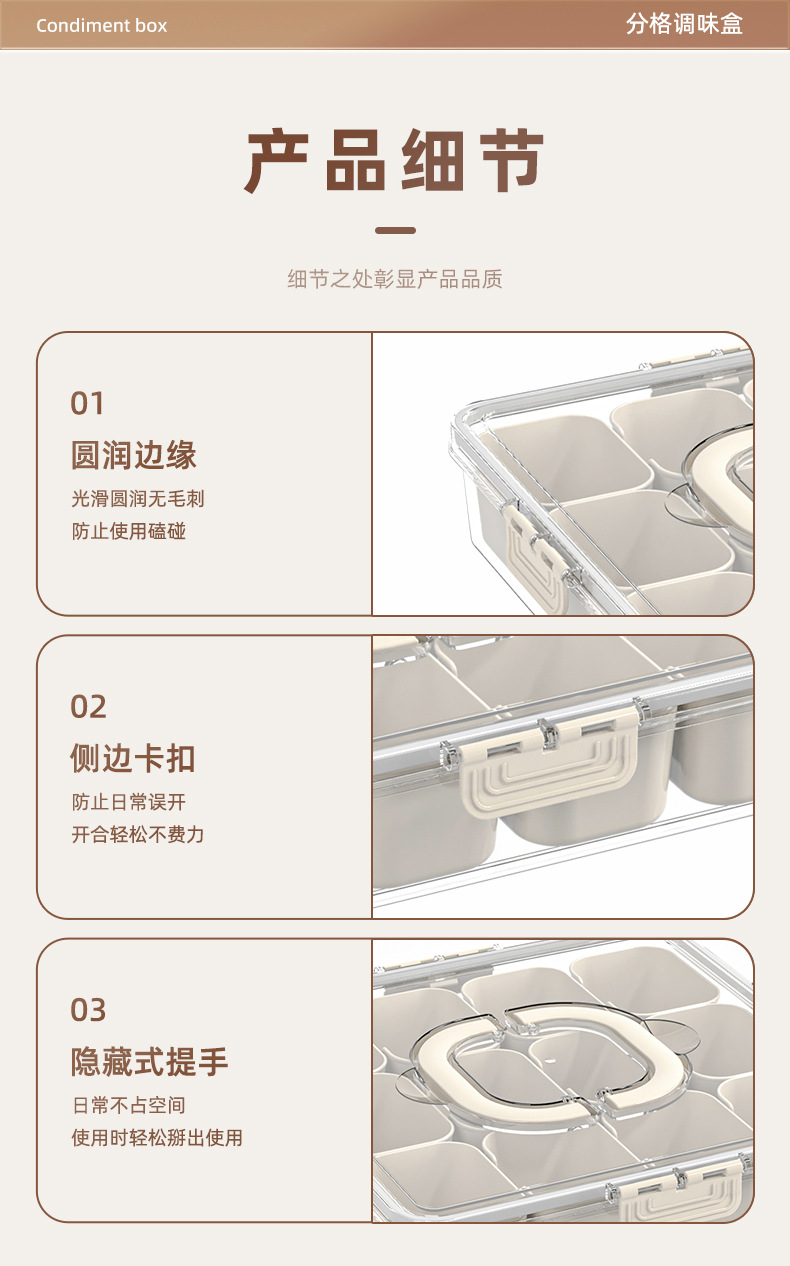 Condiment box

分格调味盒

产品细节

细节之处彰显产品品质

01

圆润边缘

光滑圆润无毛刺
防止使用磕碰

02

侧边卡扣

防止日常误开
开合轻松不费力

03

隐藏式提手

日常不占空间
使用时轻松掰出使用