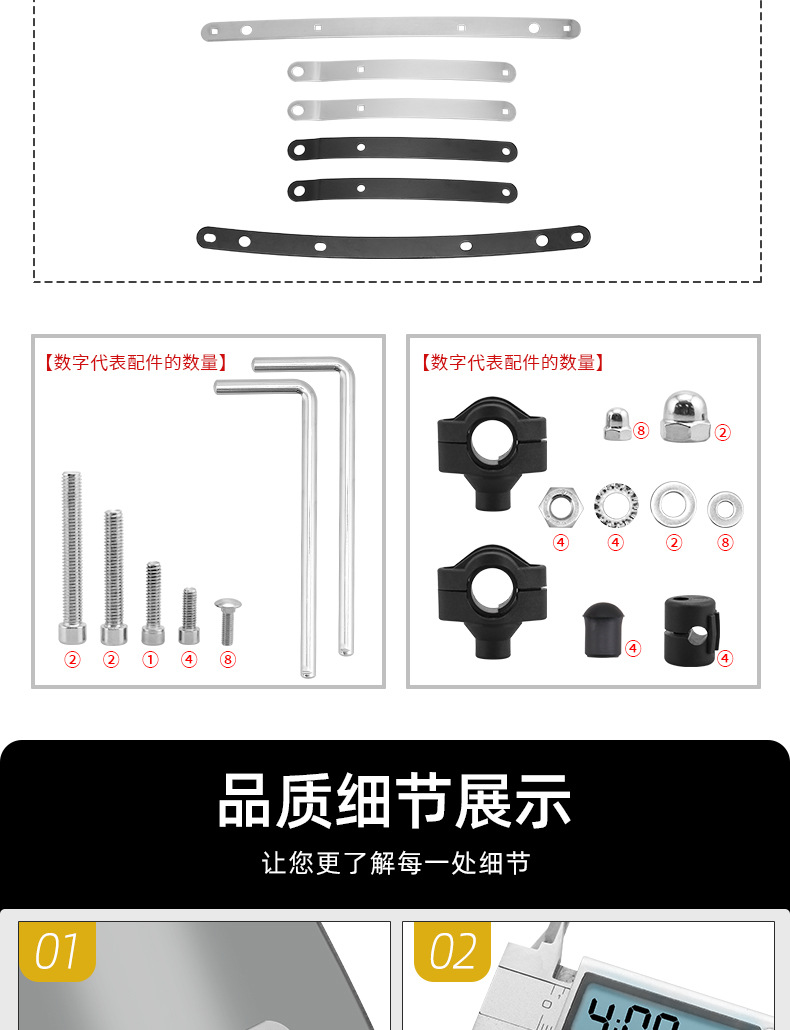 【数字代表配件的数量】

② ② ① ④ ⑧

【数字代表配件的数量】

⑧ ②

④ ④ ② ⑧

④ ④

品质细节展示

让您更了解每一处细节

01

02

4:00