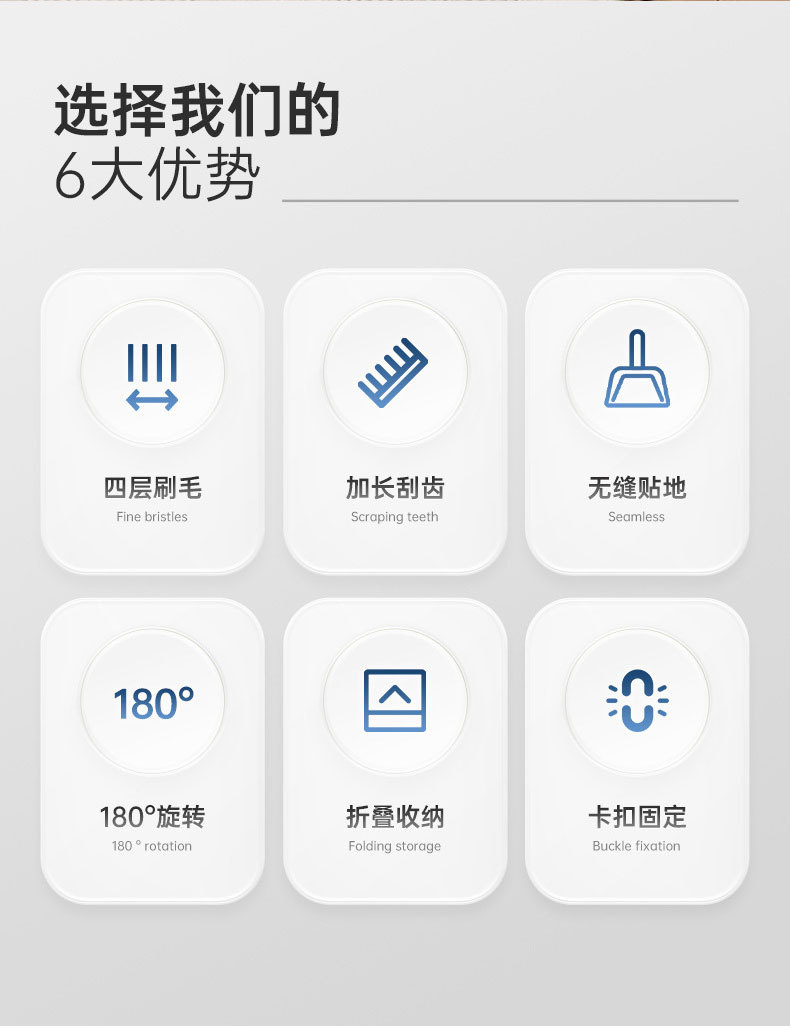 选择我们的
6大优势

四层刷毛
Fine bristles

加长刮齿
Scraping teeth

无缝贴地
Seamless

180°

180°旋转
180 ° rotation

折叠收纳
Folding storage

卡扣固定
Buckle fixation