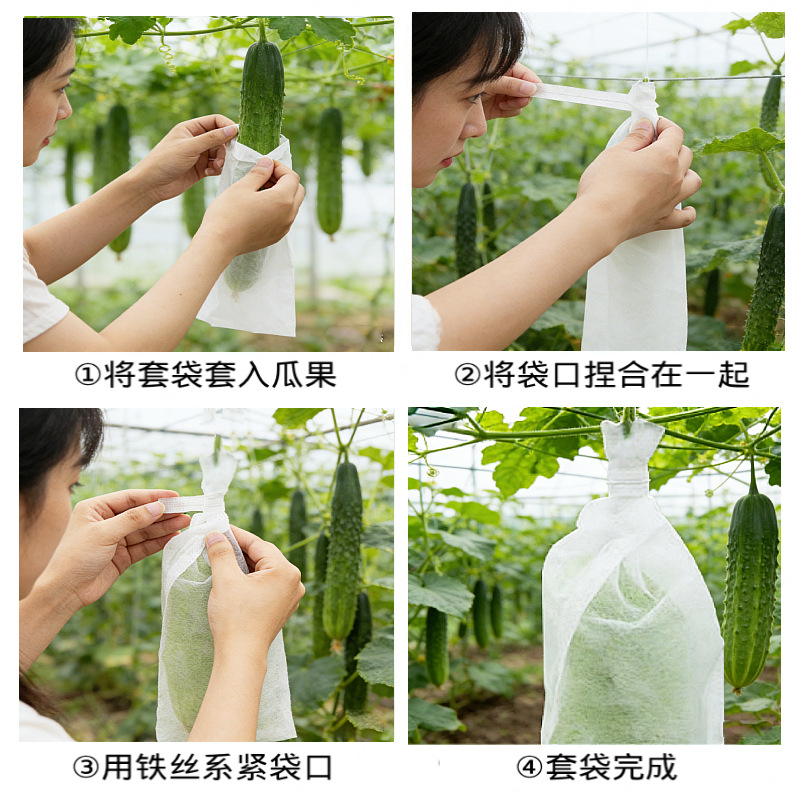 ①将套袋套入瓜果

②将袋口捏合在一起

③用铁丝系紧袋口

④套袋完成