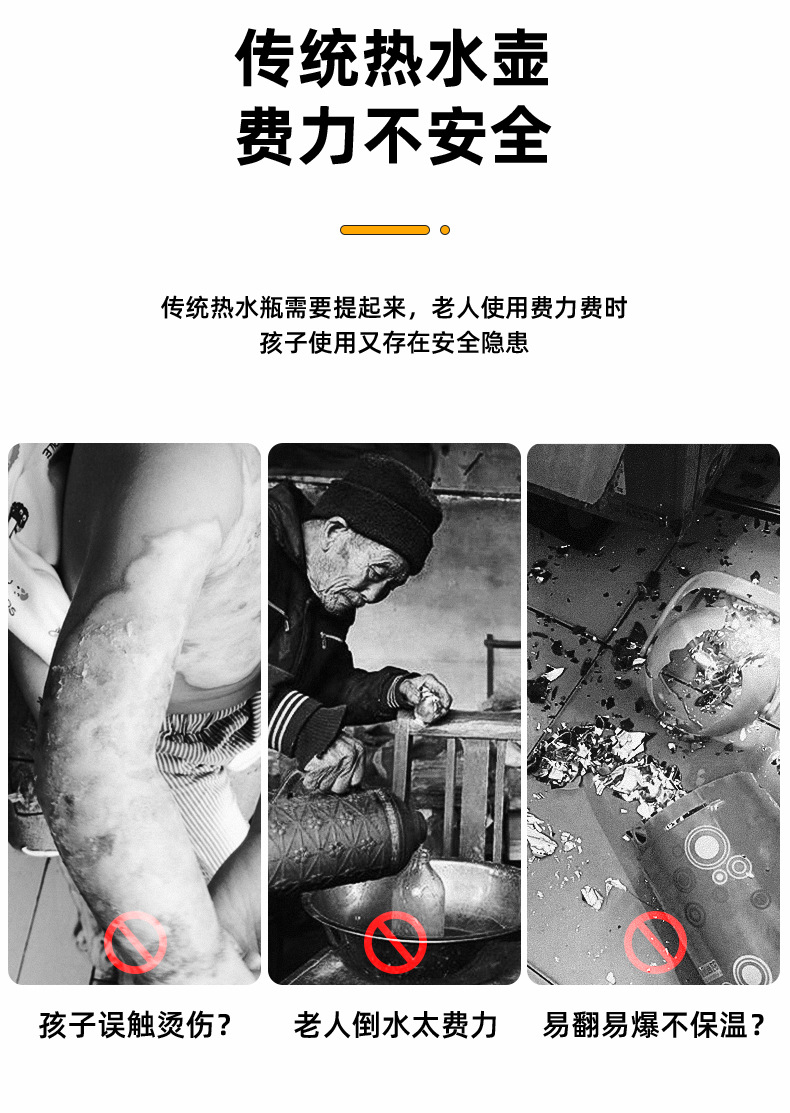 传统热水壶
费力不安全

传统热水瓶需要提起来，老人使用费力费时
孩子使用又存在安全隐患

孩子误触烫伤？

老人倒水太费力

易翻易爆不保温？