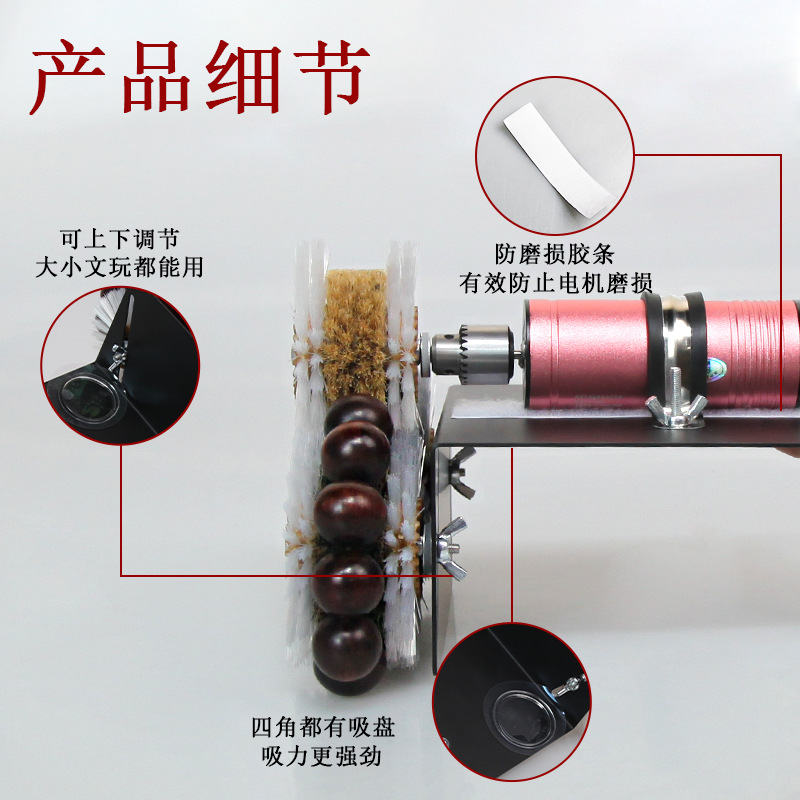 产品细节

可上下调节
大小文玩都能用

防磨损胶条
有效防止电机磨损

四角都有吸盘
吸力更强劲