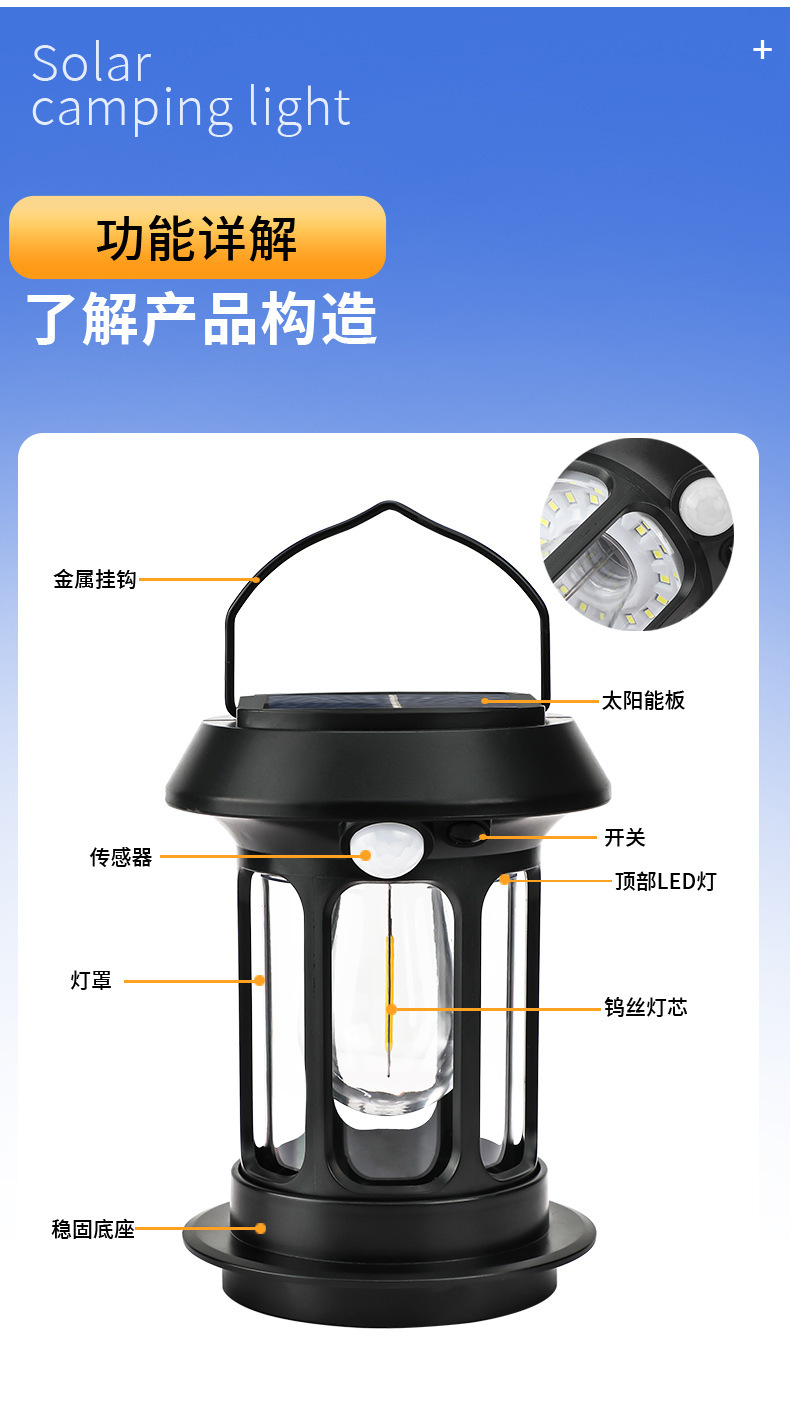 Solar
camping light

+

功能详解

了解产品构造

金属挂钩

太阳能板

传感器

开关

顶部LED灯

灯罩

钨丝灯芯

稳固底座