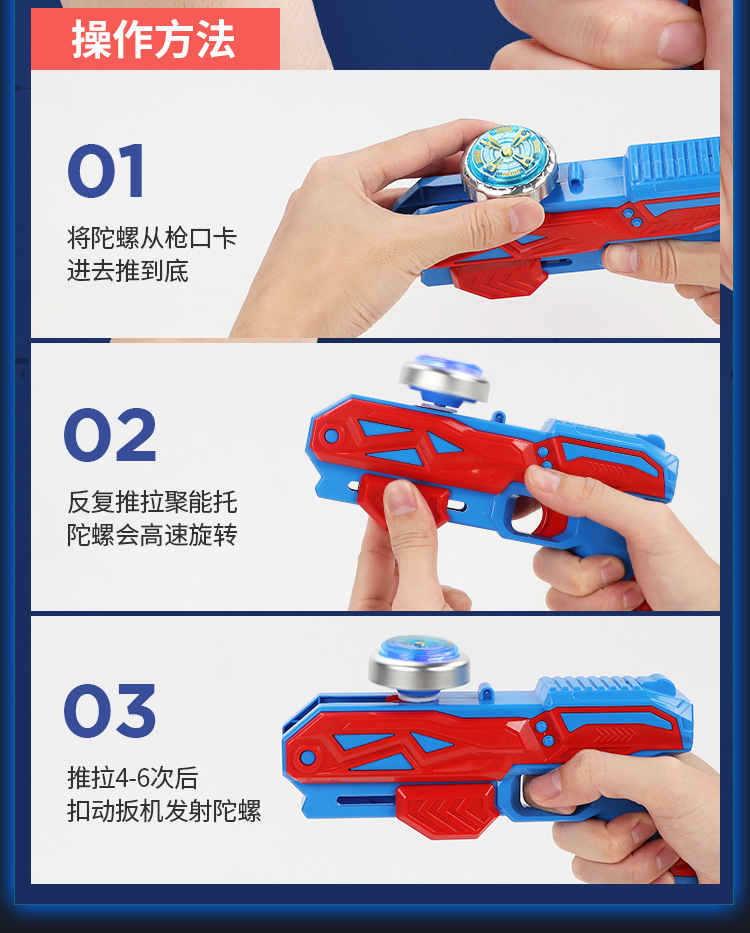 操作方法

01

将陀螺从枪口卡进去推到底

02

反复推拉聚能托陀螺会高速旋转

03

推拉4-6次后扣动扳机发射陀螺