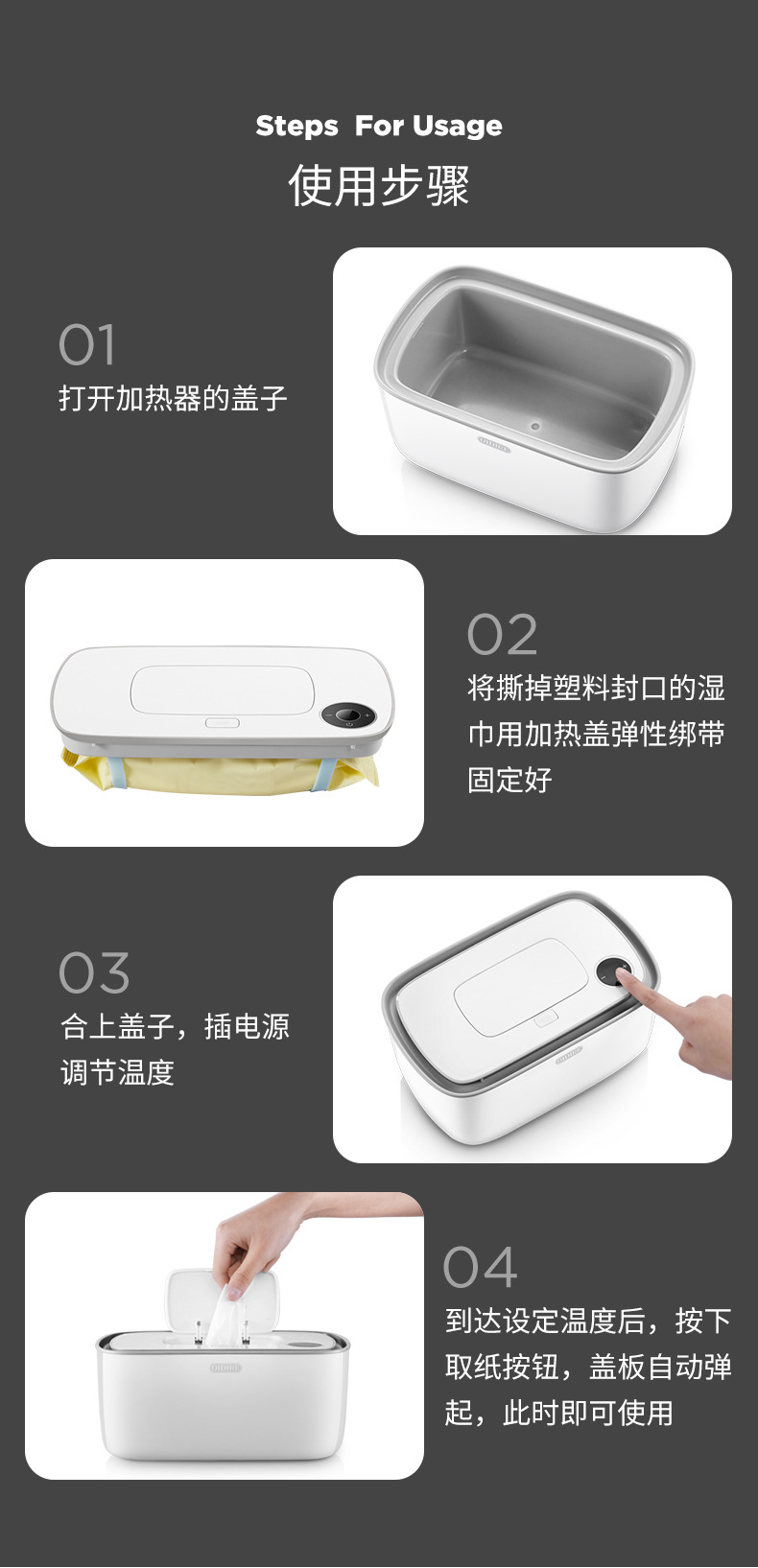 Steps For Usage
使用步骤

01
打开加热器的盖子

02
将撕掉塑料封口的湿巾用加热盖弹性绑带固定好

03
合上盖子，插电源调节温度

04
到达设定温度后，按下取纸按钮，盖板自动弹起，此时即可使用