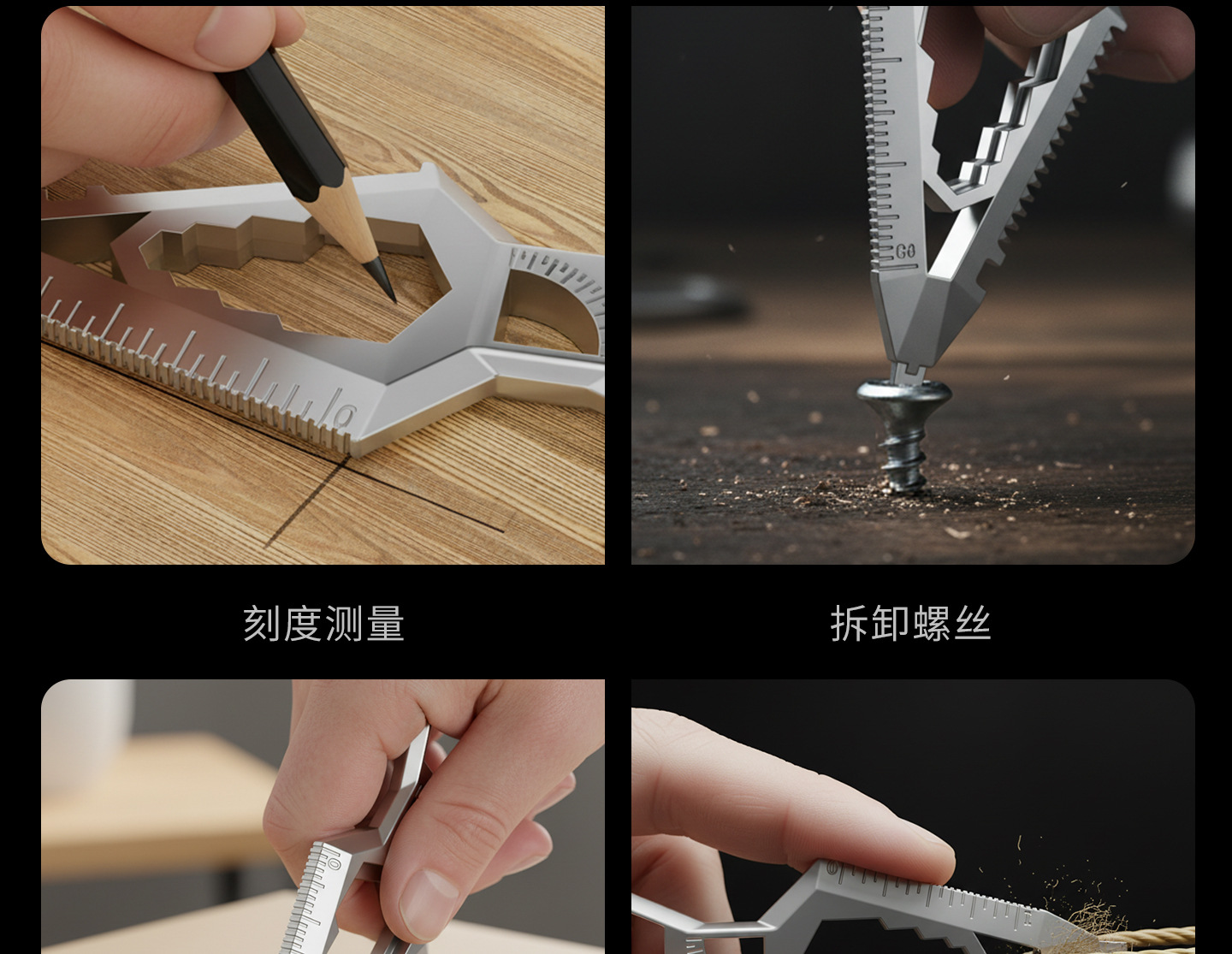 刻度测量

拆卸螺丝