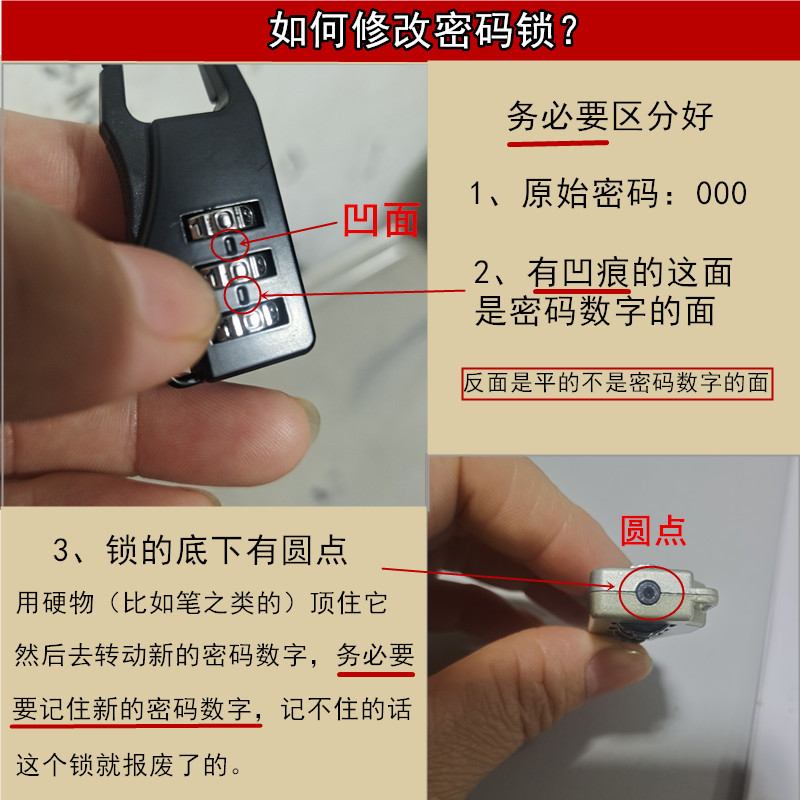 如何修改密码锁？

凹面

务必要区分好

1、原始密码：000

2、有凹痕的这面是密码数字的面

反面是平的不是密码数字的面

圆点

3、锁的底下有圆点

用硬物（比如笔之类的）顶住它然后去转动新的密码数字，务必要要记住新的密码数字，记不住的话这个锁就报废了的。