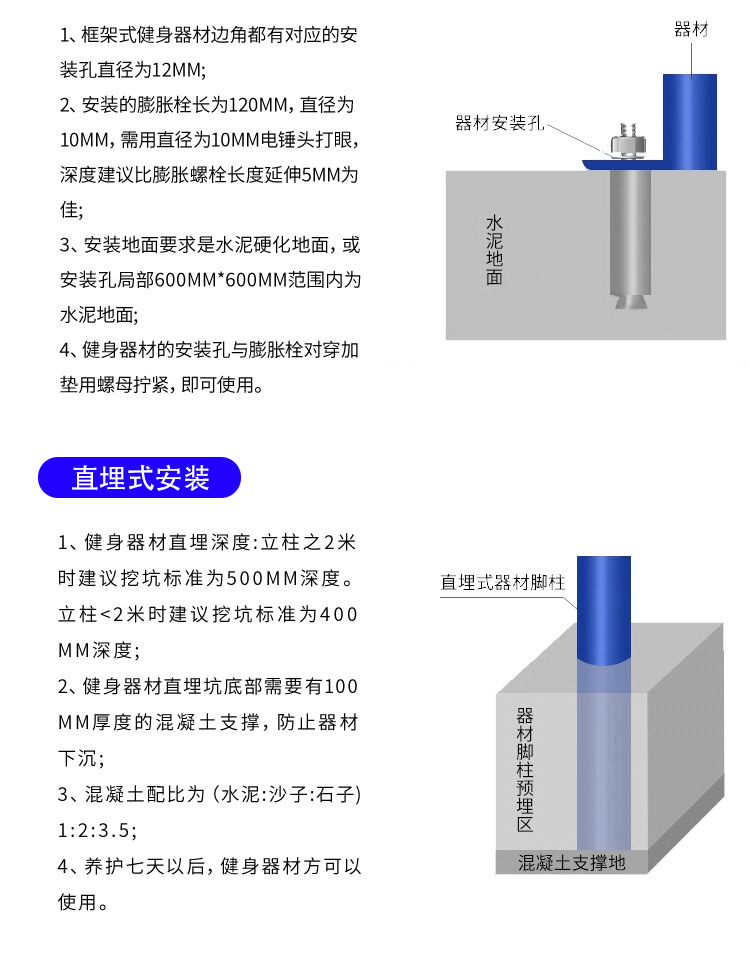 1、框架式健身器材边角都有对应的安装孔直径为12MM;

2、安装的膨胀栓长为120MM，直径为10MM，需用直径为10MM电锤头打眼，深度建议比膨胀螺栓长度延伸5MM为佳;

3、安装地面要求是水泥硬化地面，或安装孔局部600MM*600MM范围内为水泥地面;

4、健身器材的安装孔与膨胀栓对穿加垫用螺母拧紧，即可使用。

器材

器材安装孔

水泥地面

直埋式安装

1、健身器材直埋深度:立柱之2米时建议挖坑标准为500MM深度。立柱<2米时建议挖坑标准为400MM深度;

2、健身器材直埋坑底部需要有100MM厚度的混凝土支撑，防止器材下沉;

3、混凝土配比为（水泥:沙子:石子）1:2:3.5;

4、养护七天以后，健身器材方可以使用。

直埋式器材脚柱

器材脚柱预埋区

混凝土支撑地