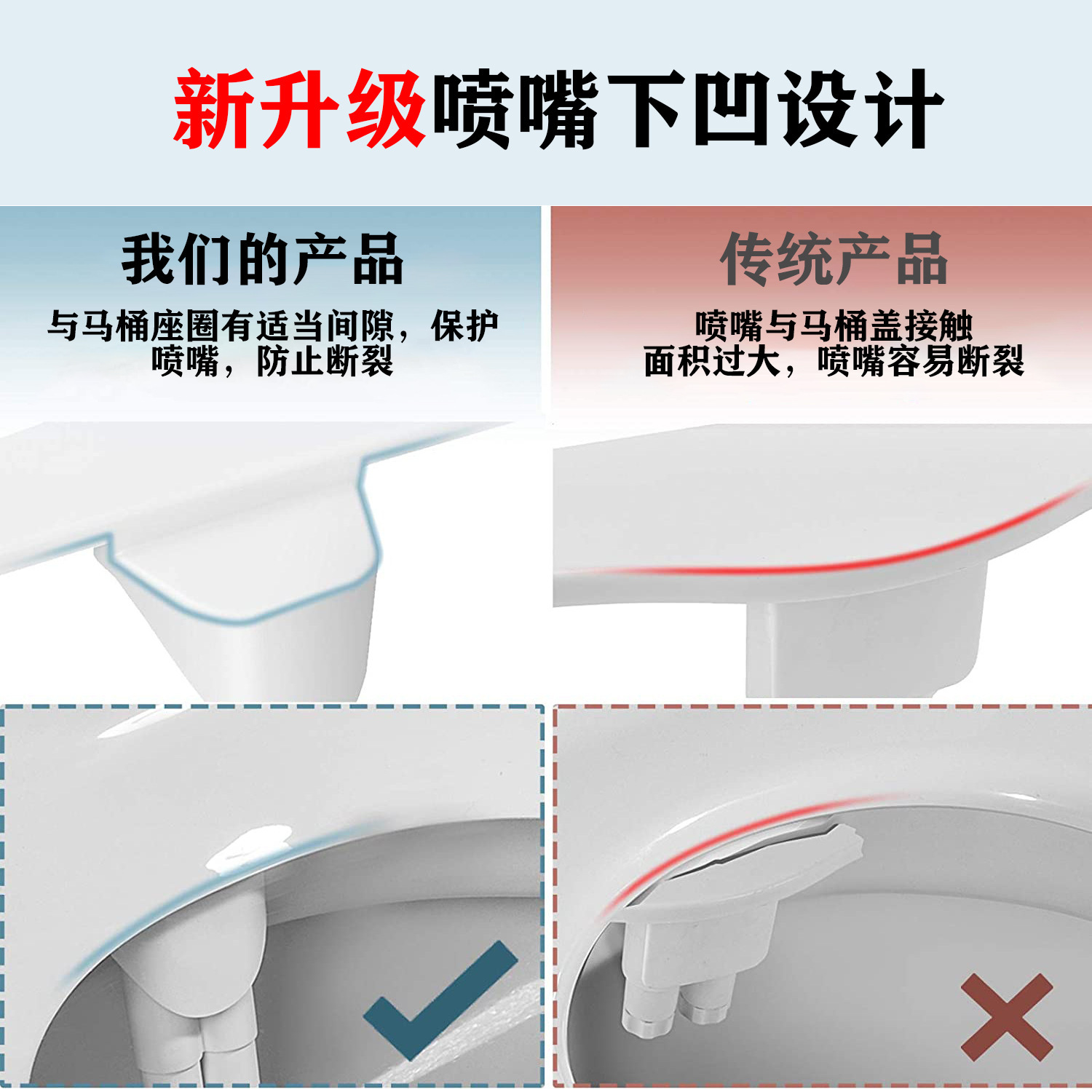 新升级喷嘴下凹设计

我们的产品

与马桶座圈有适当间隙，保护喷嘴，防止断裂

传统产品

喷嘴与马桶盖接触面积过大，喷嘴容易断裂