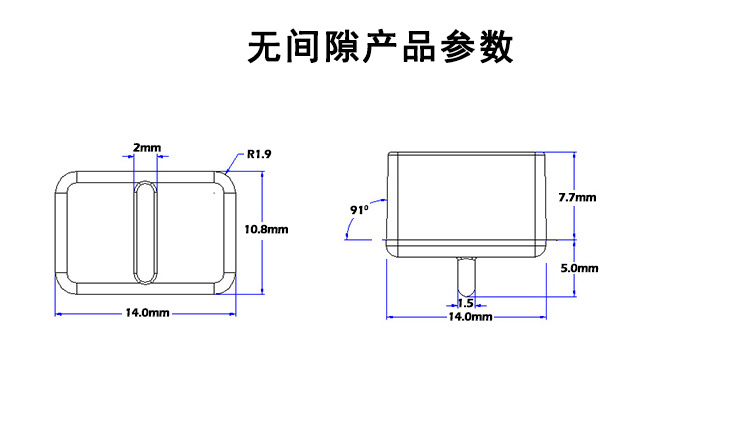 无间隙产品参数

2mm

R1.9

10.8mm

14.0mm

91°

7.7mm

5.0mm

1.5

14.0mm