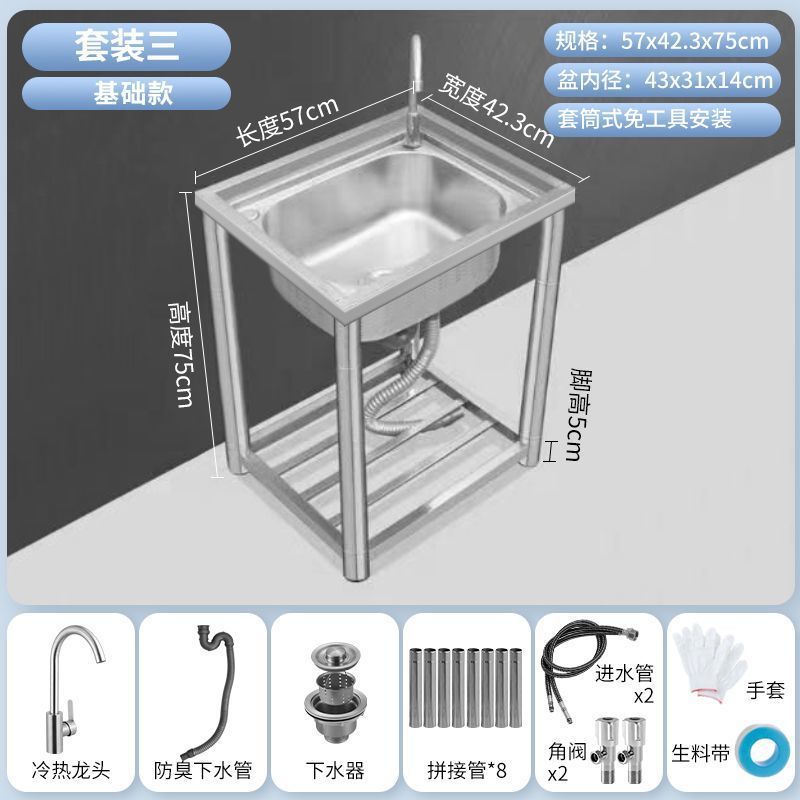 套装三

基础款

规格：57x42.3x75cm

盆内径：43x31x14cm

套筒式免工具安装

长度57cm

宽度42.3cm

高度75cm

脚高5cm

冷热龙头

防臭下水管

下水器

拼接管*8

进水管
x2

角阀
x2

手套

生料带