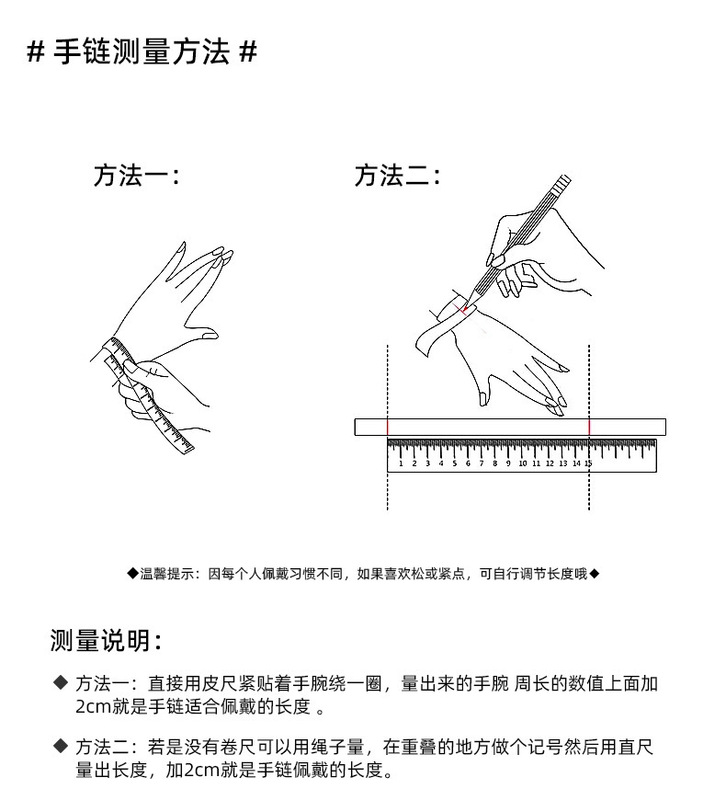 # 手链测量方法 #

方法一：

方法二：

1 2 3 4 5 6 7 8 9 10 11 12 13 14 15

◆温馨提示：因每个人佩戴习惯不同，如果喜欢松或紧点，可自行调节长度哦◆

测量说明：

◆ 方法一：直接用皮尺紧贴着手腕绕一圈，量出来的手腕 周长的数值上面加2cm就是手链适合佩戴的长度 。

◆ 方法二：若是没有卷尺可以用绳子量，在重叠的地方做个记号然后用直尺量出长度，加2cm就是手链佩戴的长度。