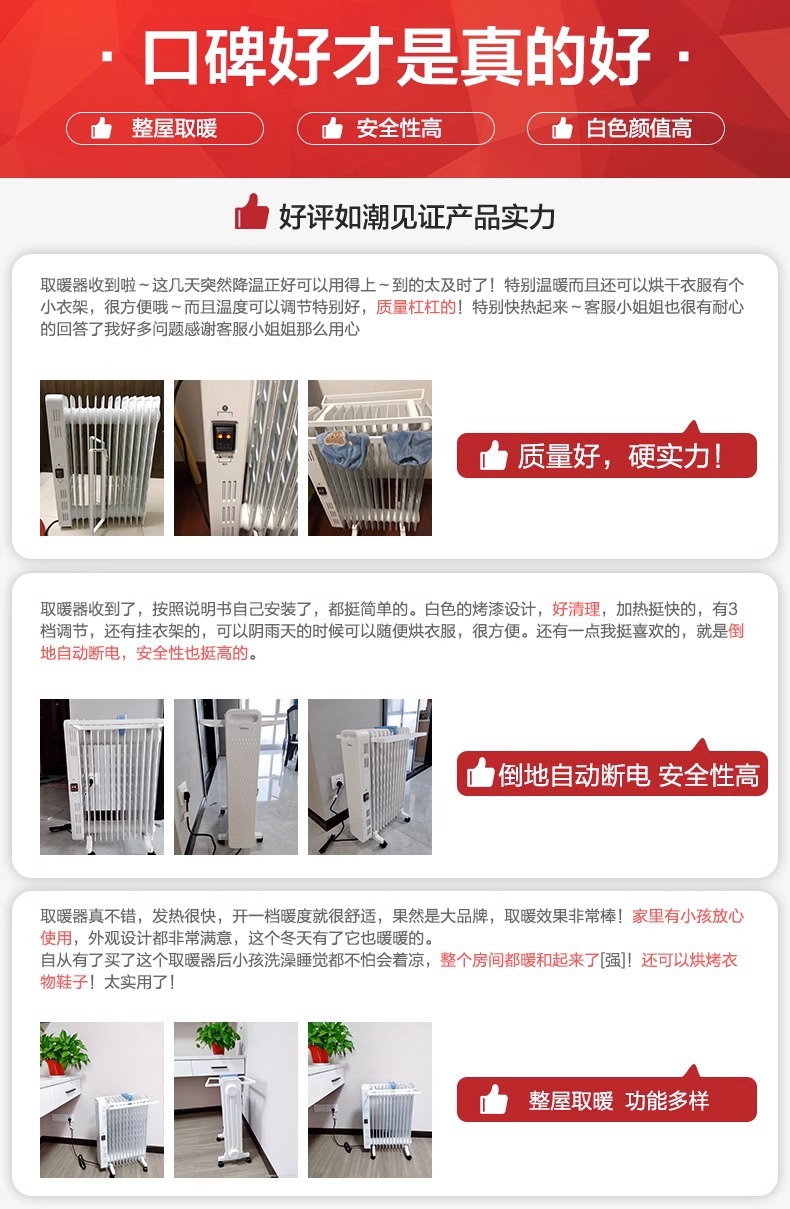 · 口碑好才是真的好 ·

整屋取暖

安全性高

白色颜值高

好评如潮见证产品实力

取暖器收到啦～这几天突然降温正好可以用得上～到的太及时了！特别温暖而且还可以烘干衣服有个小衣架，很方便哦～而且温度可以调节特别好，质量杠杠的！特别快热起来～客服小姐姐也很有耐心的回答了我好多问题感谢客服小姐姐那么用心

质量好，硬实力！

取暖器收到了，按照说明书自己安装了，都挺简单的。白色的烤漆设计，好清理，加热挺快的，有3档调节，还有挂衣架的，可以阴雨天的时候可以随便烘衣服，很方便。还有一点我挺喜欢的，就是倒地自动断电，安全性也挺高的。

倒地自动断电 安全性高

取暖器真不错，发热很快，开一档暖度就很舒适，果然是大品牌，取暖效果非常棒！家里有小孩放心使用，外观设计都非常满意，这个冬天有了它也暖暖的。
自从有了买了这个取暖器后小孩洗澡睡觉都不怕会着凉，整个房间都暖和起来了[强]！还可以烘烤衣物鞋子！太实用了！

整屋取暖 功能多样