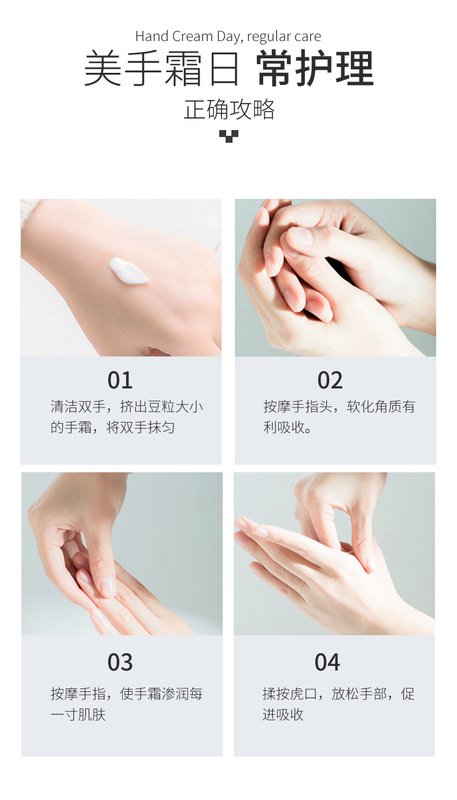 Hand Cream Day, regular care

美手霜日 常护理

正确攻略

01

清洁双手，挤出豆粒大小的手霜，将双手抹匀

02

按摩手指头，软化角质有利吸收。

03

按摩手指，使手霜渗润每一寸肌肤

04

揉按虎口，放松手部，促进吸收