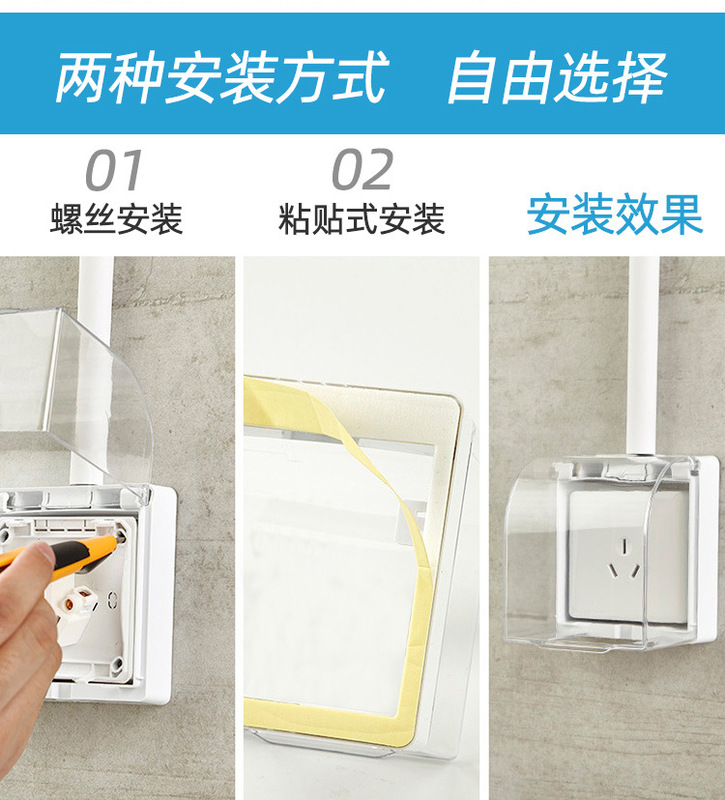 两种安装方式 自由选择

01
螺丝安装

02
粘贴式安装

安装效果