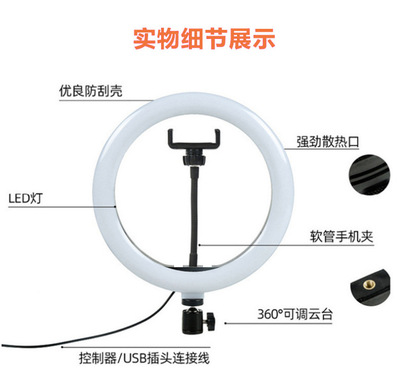 实物细节展示

优良防刮壳

强劲散热口

LED灯

软管手机夹

360°可调云台

控制器/USB插头连接线