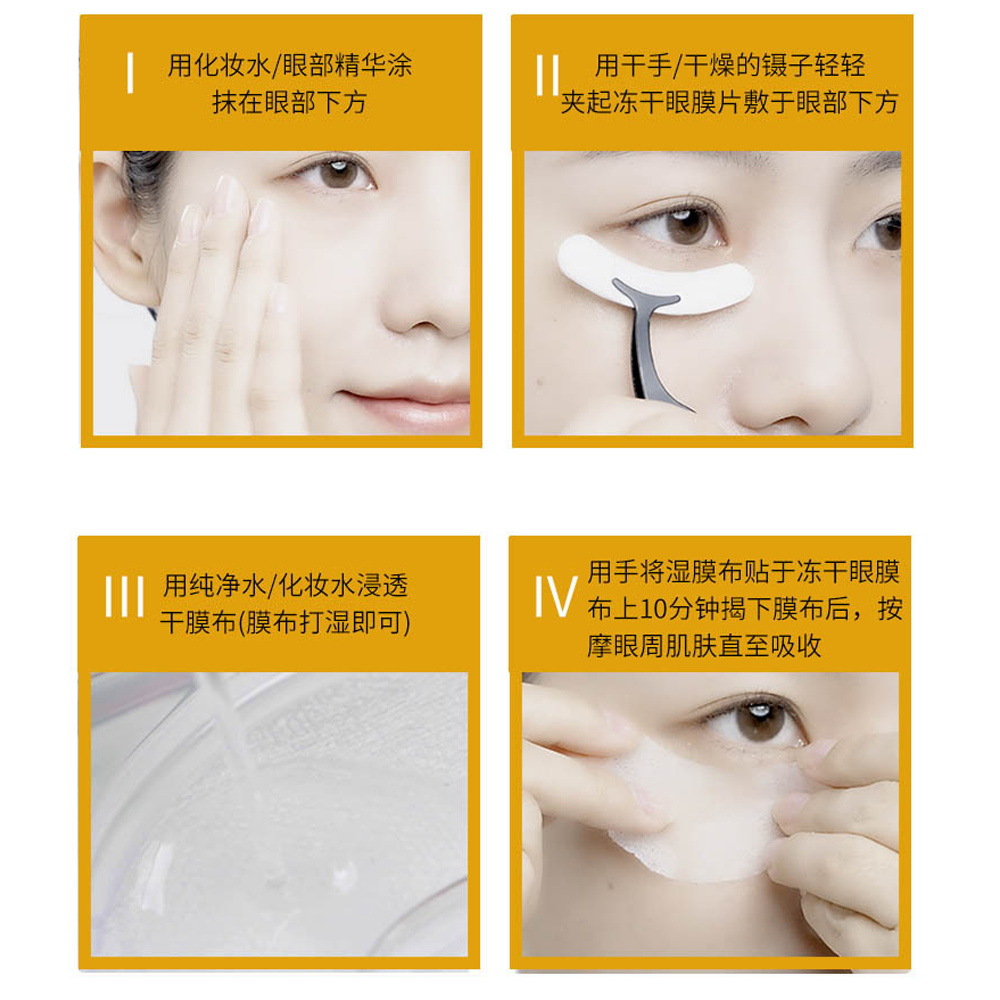 I 用化妆水/眼部精华涂抹在眼部下方

II 用干手/干燥的镊子轻轻夹起冻干眼膜片敷于眼部下方

III 用纯净水/化妆水浸透干膜布(膜布打湿即可)

IV 用手将湿膜布贴于冻干眼膜布上10分钟揭下膜布后，按摩眼周肌肤直至吸收