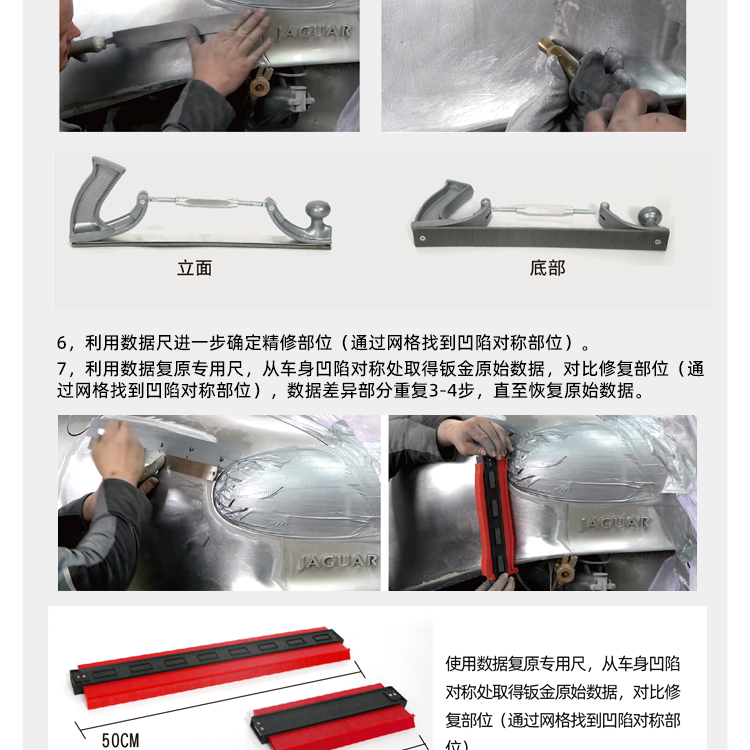 JAGUAR

立面

底部

6，利用数据尺进一步确定精修部位（通过网格找到凹陷对称部位）。
7，利用数据复原专用尺，从车身凹陷对称处取得钣金原始数据，对比修复部位（通过网格找到凹陷对称部位），数据差异部分重复3-4步，直至恢复原始数据。

JAGUAR

JAGUAR

50CM

使用数据复原专用尺，从车身凹陷对称处取得钣金原始数据，对比修复部位（通过网格找到凹陷对称部位）