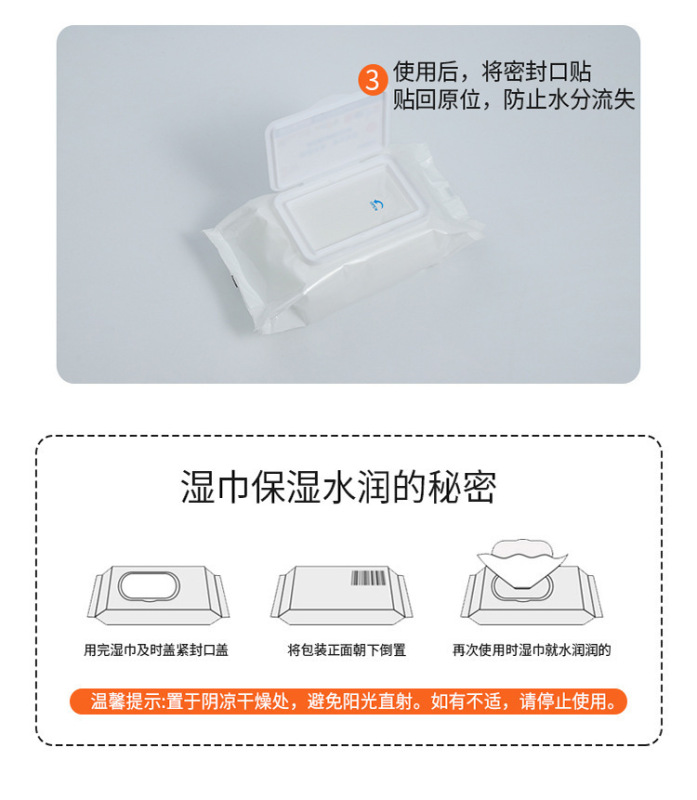 3 使用后，将密封口贴贴回原位，防止水分流失

湿巾保湿水润的秘密

用完湿巾及时盖紧封口盖

将包装正面朝下倒置

再次使用时湿巾就水润润的

温馨提示:置于阴凉干燥处，避免阳光直射。如有不适，请停止使用。