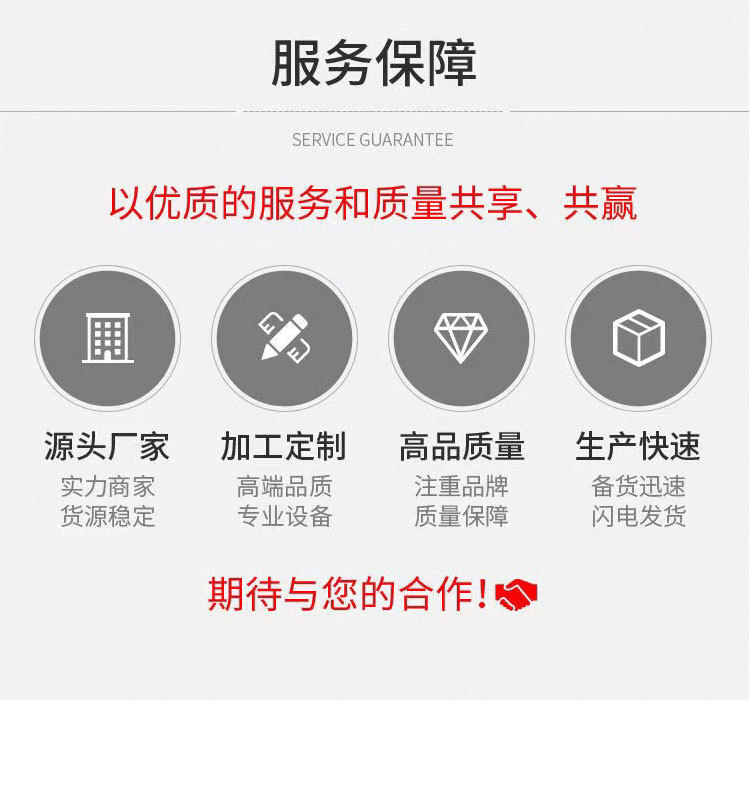 服务保障

SERVICE GUARANTEE

以优质的服务和质量共享、共赢

源头厂家
实力商家
货源稳定

加工定制
高端品质
专业设备

高品质量
注重品牌
质量保障

生产快速
备货迅速
闪电发货

期待与您的合作!