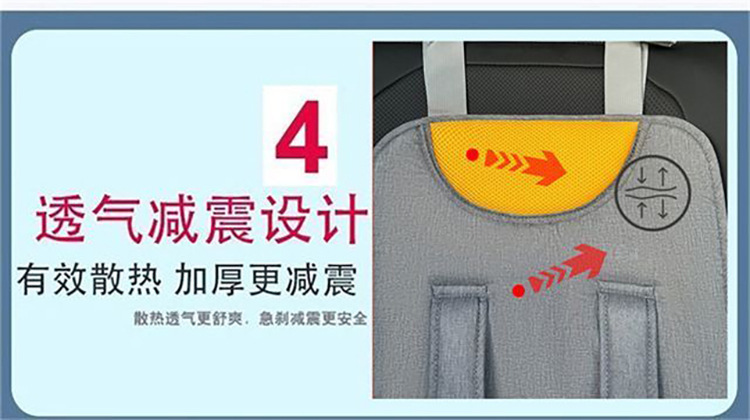 4

透气减震设计

有效散热 加厚更减震

散热透气更舒爽，急刹减震更安全