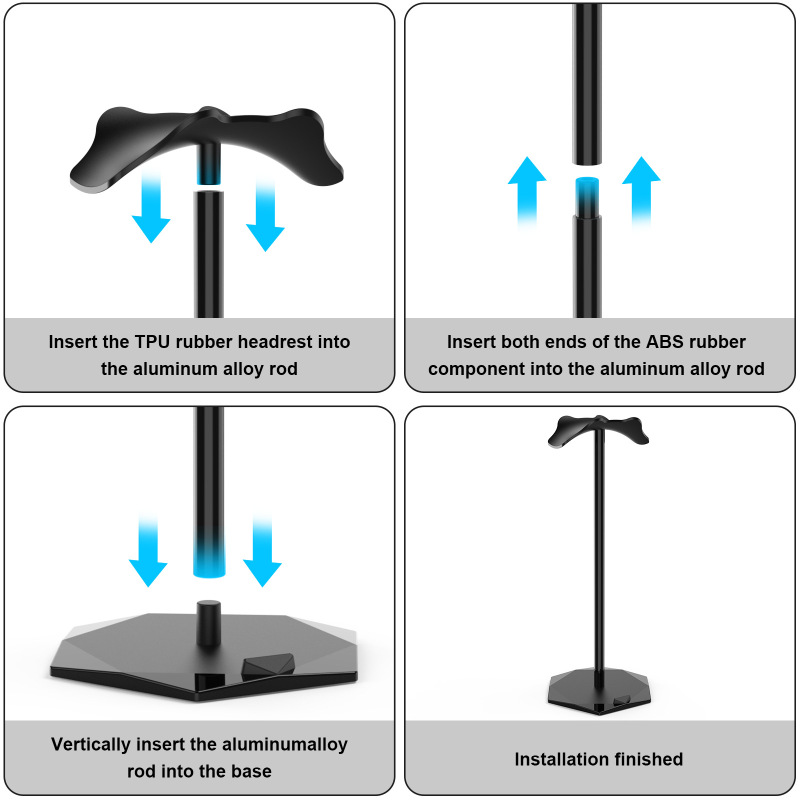 Insert the TPU rubber headrest into the aluminum alloy rod

Insert both ends of the ABS rubber component into the aluminum alloy rod

Vertically insert the aluminumalloy rod into the base

Installation finished