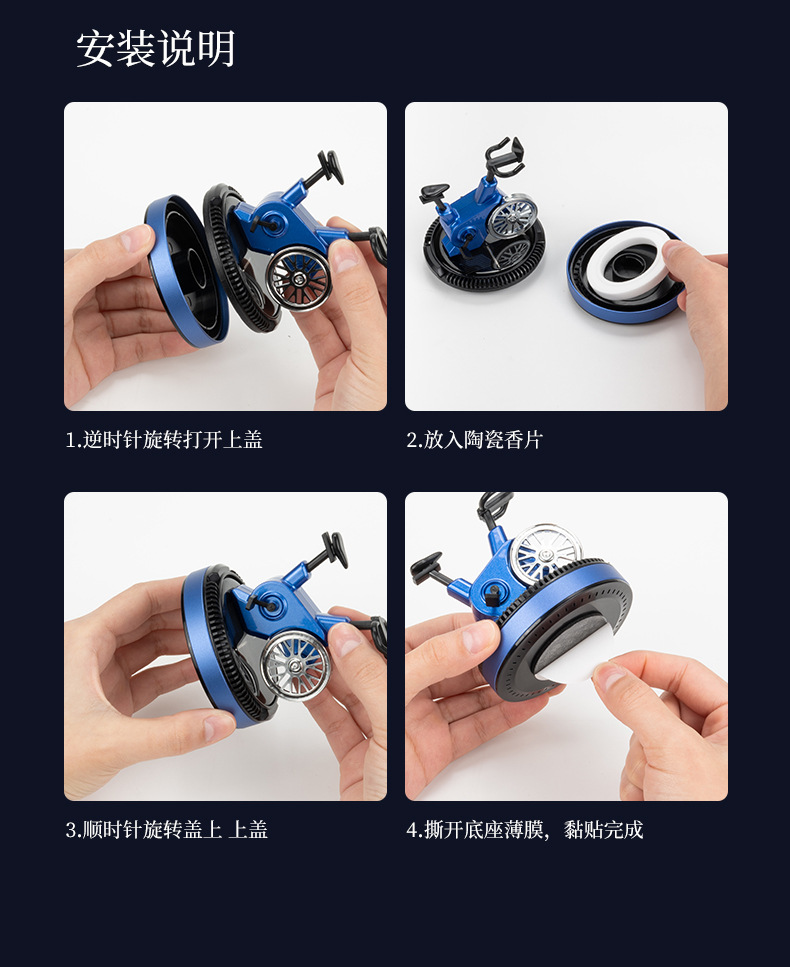 安装说明

1.逆时针旋转打开上盖

2.放入陶瓷香片

3.顺时针旋转盖上 上盖

4.撕开底座薄膜，黏贴完成