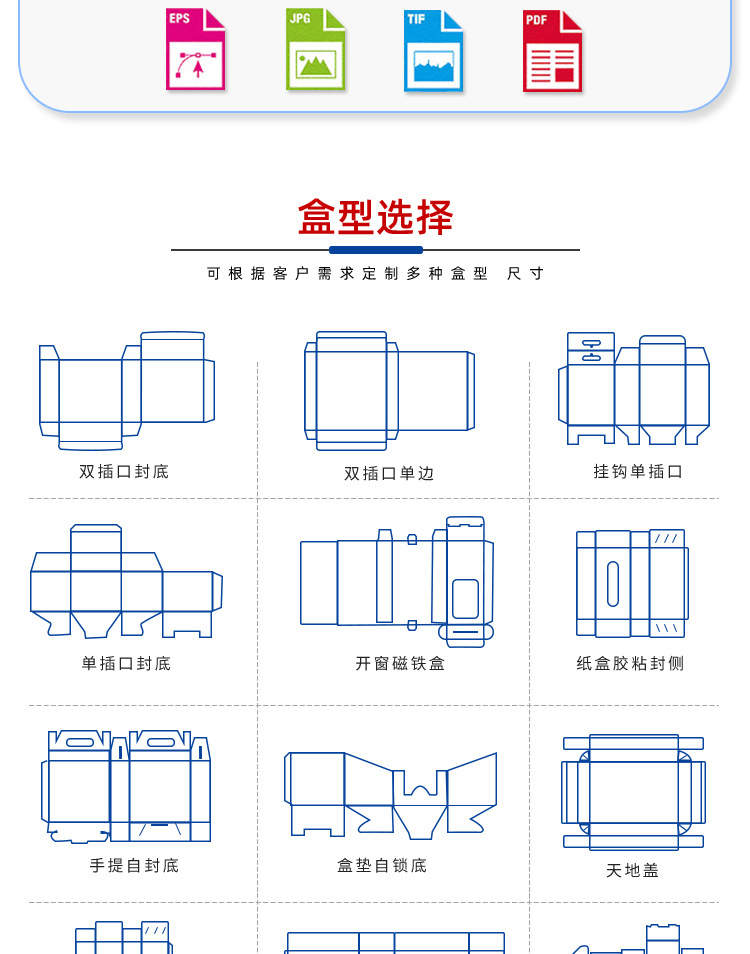 EPS JPG TIF PDF

盒型选择

可根据客户需求定制多种盒型 尺寸

双插口封底

双插口单边

挂钩单插口

单插口封底

开窗磁铁盒

纸盒胶粘封侧

手提自封底

盒垫自锁底

天地盖