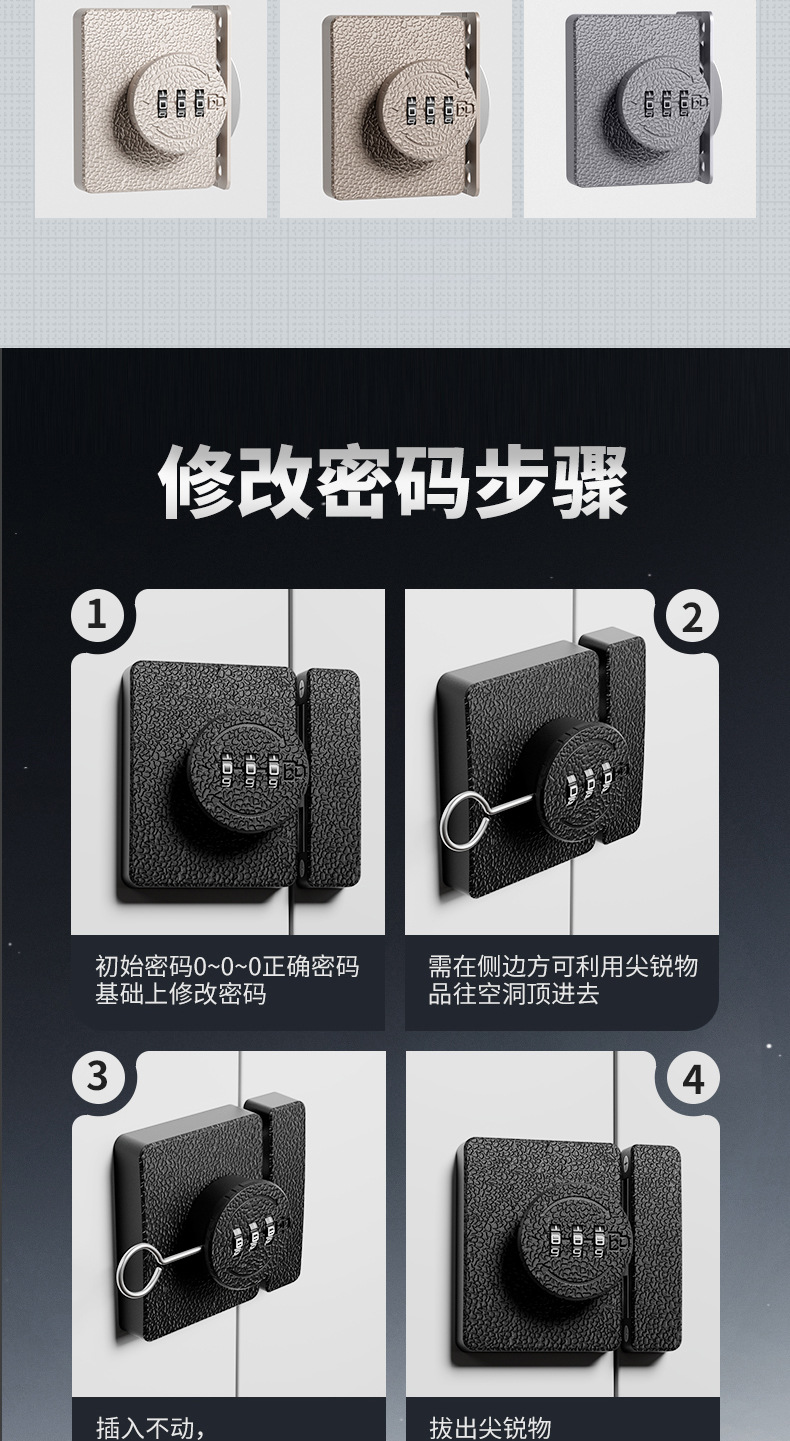 修改密码步骤

1

初始密码0~0~0正确密码基础上修改密码

2

需在侧边方可利用尖锐物品往空洞顶进去

3

插入不动，

4

拔出尖锐物