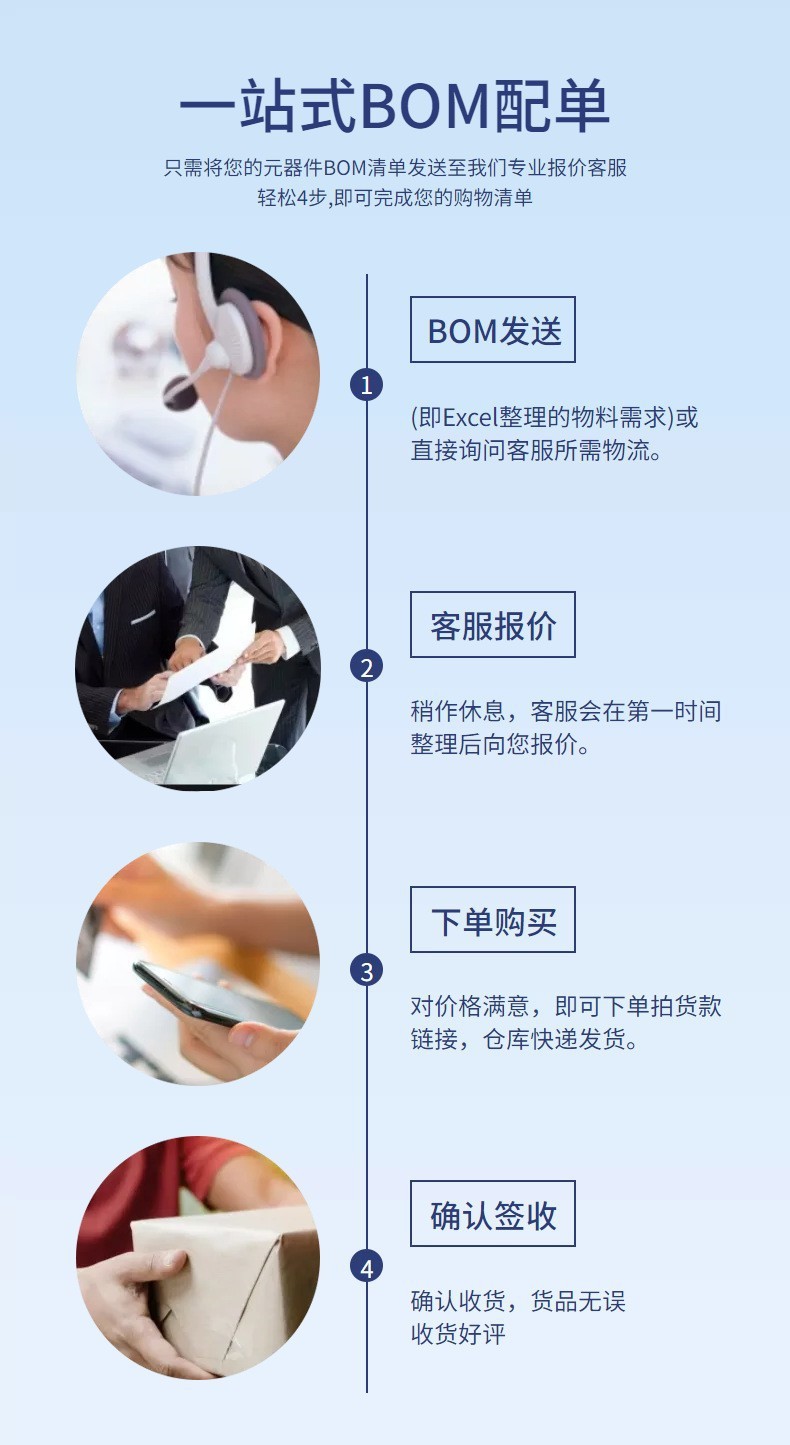 一站式BOM配单

只需将您的元器件BOM清单发送至我们专业报价客服
轻松4步,即可完成您的购物清单

1

BOM发送

(即Excel整理的物料需求)或直接询问客服所需物流。

2

客服报价

稍作休息，客服会在第一时间整理后向您报价。

3

下单购买

对价格满意，即可下单拍货款链接，仓库快递发货。

4

确认签收

确认收货，货品无误
收货好评