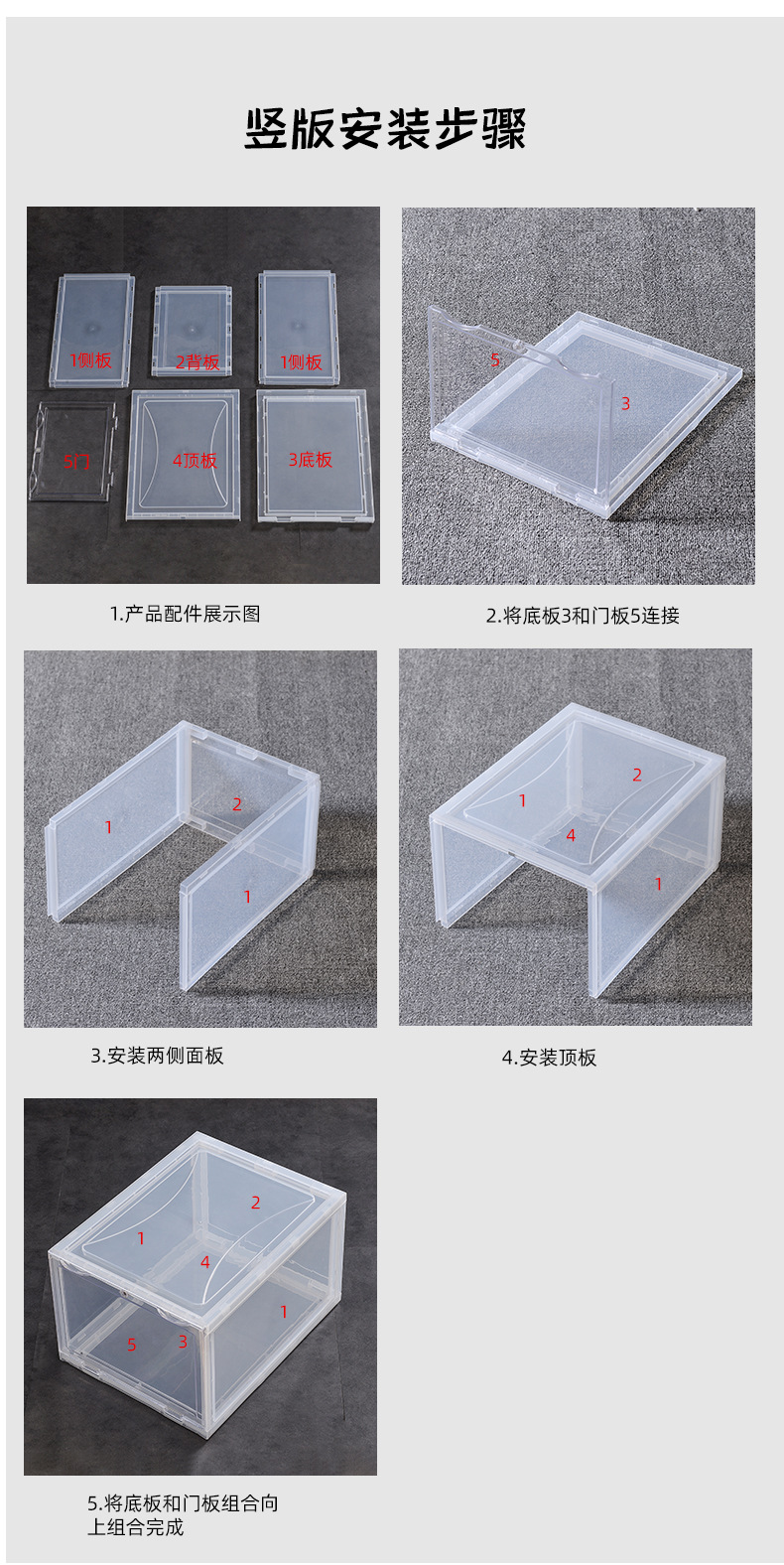 竖版安装步骤

1侧板
2背板
1侧板
5门
4顶板
3底板

1.产品配件展示图

5
3

2.将底板3和门板5连接

1
2
1

3.安装两侧面板

1
2
4
1

4.安装顶板

2
1
4
1
5
3

5.将底板和门板组合向上组合完成